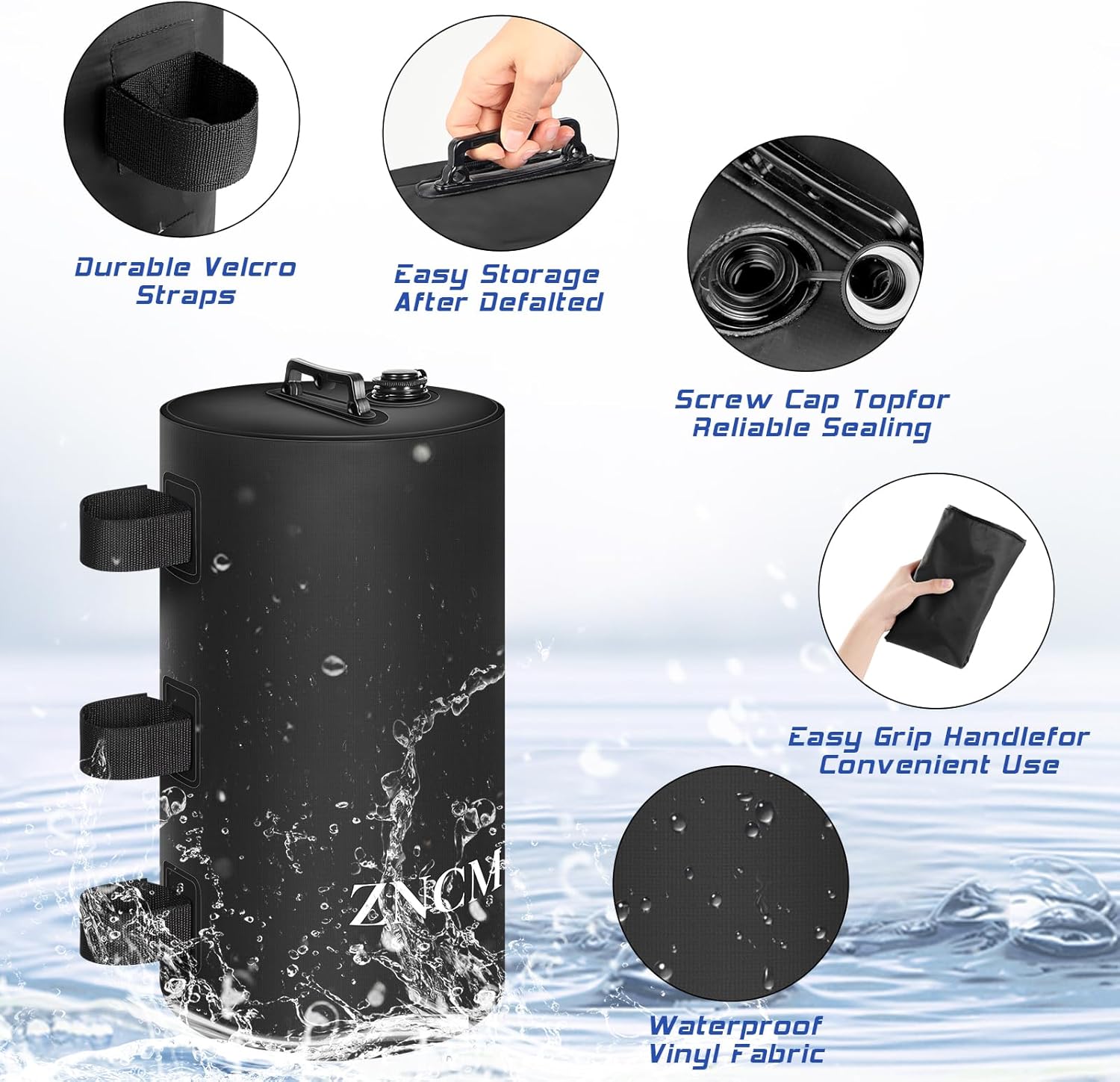 Durable Velcro Straps

Easy Storage After Defalted

Screw Cap Topfor Reliable Sealing

Easy Grip Handlefor Convenient Use

Waterproof Vinyl Fabric

ZNCM