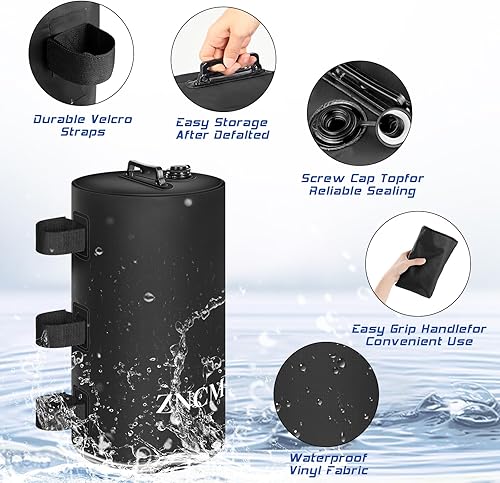 Durable Velcro Straps

Easy Storage After Defalted

Screw Cap Topfor Reliable Sealing

Easy Grip Handlefor Convenient Use

ZNCM

Waterproof Vinyl Fabric