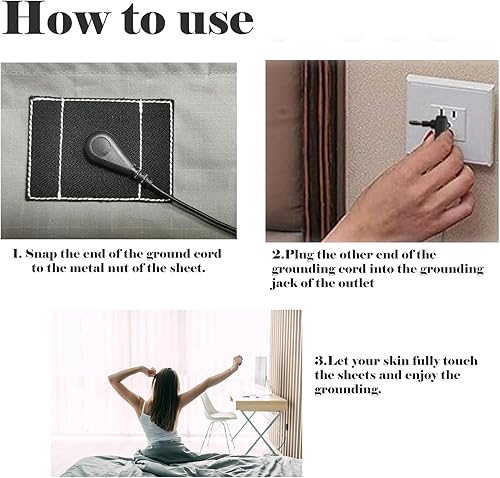 How to use

1. Snap the end of the ground cord to the metal nut of the sheet.

2.Plug the other end of the grounding cord into the grounding jack of the outlet

3.Let your skin fully touch the sheets and enjoy the grounding.