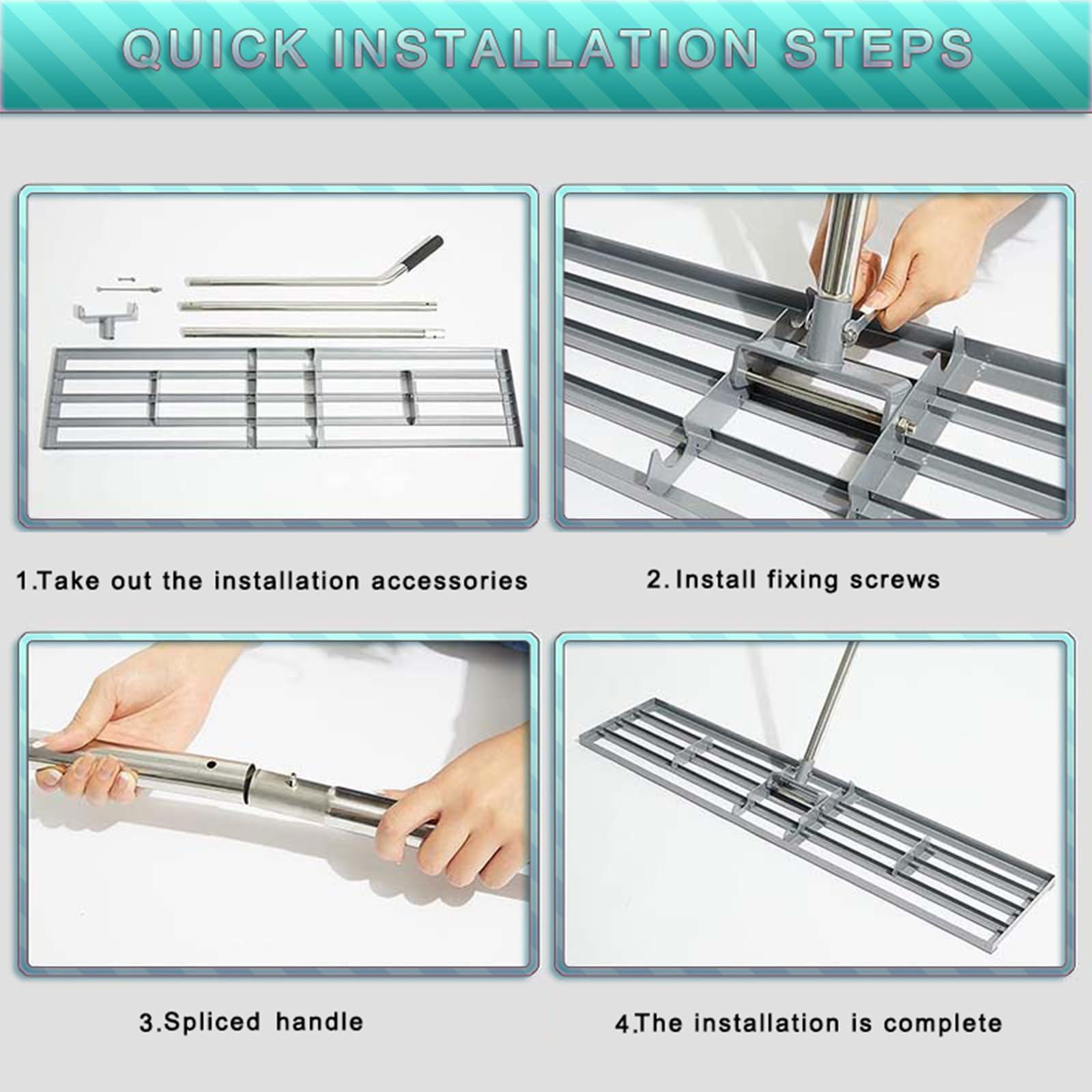 QUICK INSTALLATION STEPS

1.Take out the installation accessories

2. Install fixing screws

3.Spliced handle

4.The installation is complete