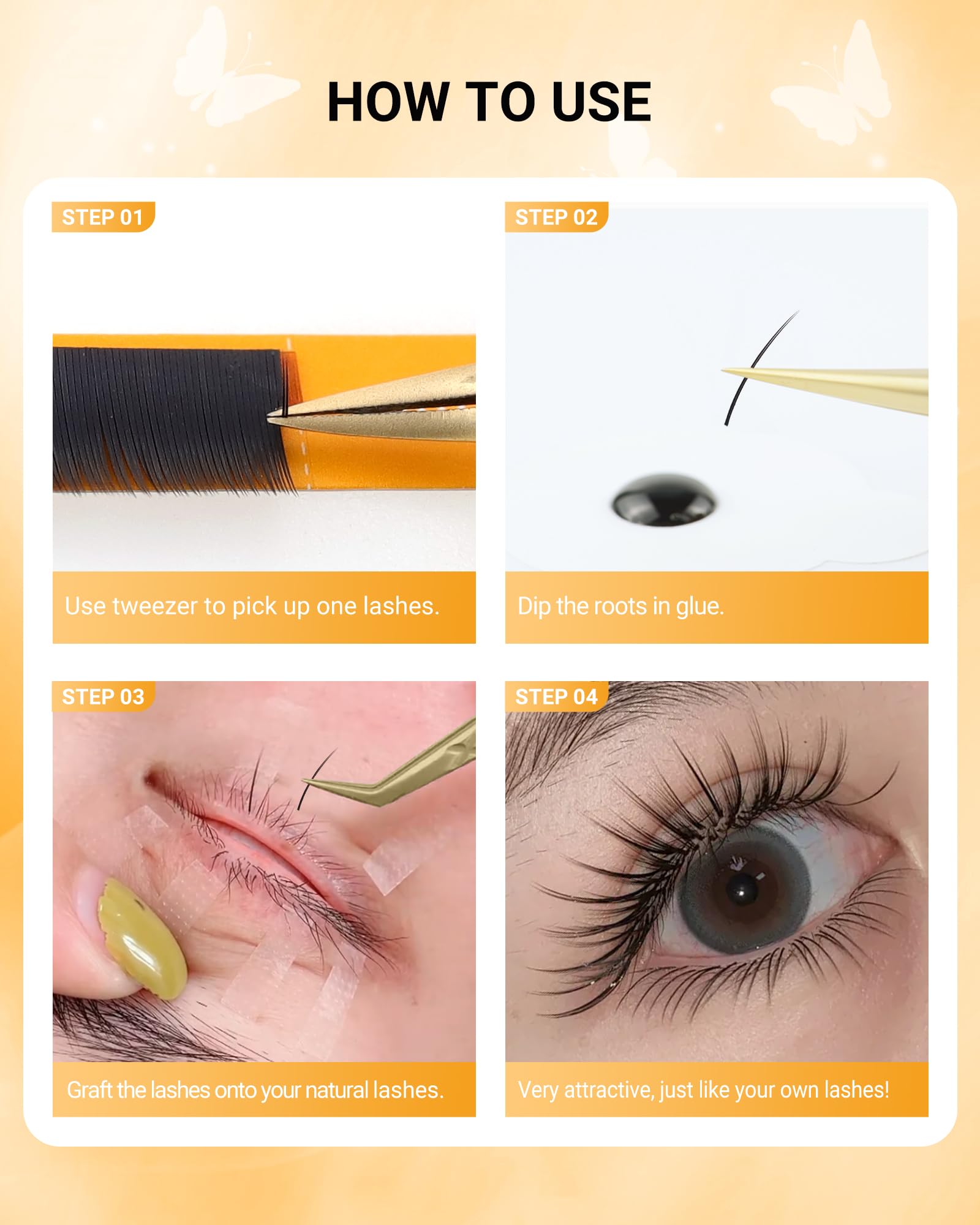 HOW TO USE

STEP 01

Use tweezer to pick up one lashes.

STEP 02

Dip the roots in glue.

STEP 03

Graft the lashes onto your natural lashes.

STEP 04

Very attractive, just like your own lashes!