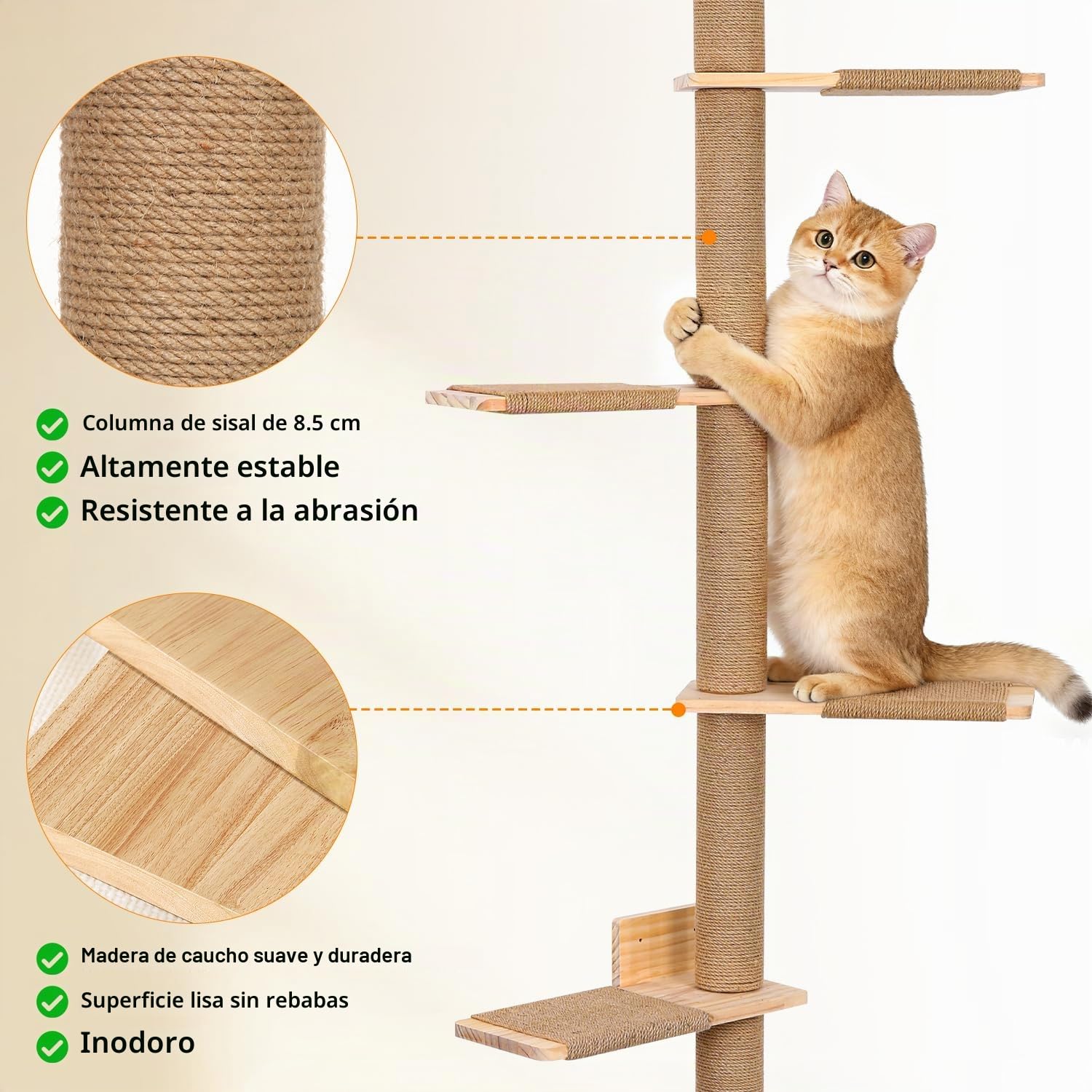 Columna de sisal de 8.5 cm

Altamente estable

Resistente a la abrasión

Madera de caucho suave y duradera

Superficie lisa sin rebabas

Inodoro