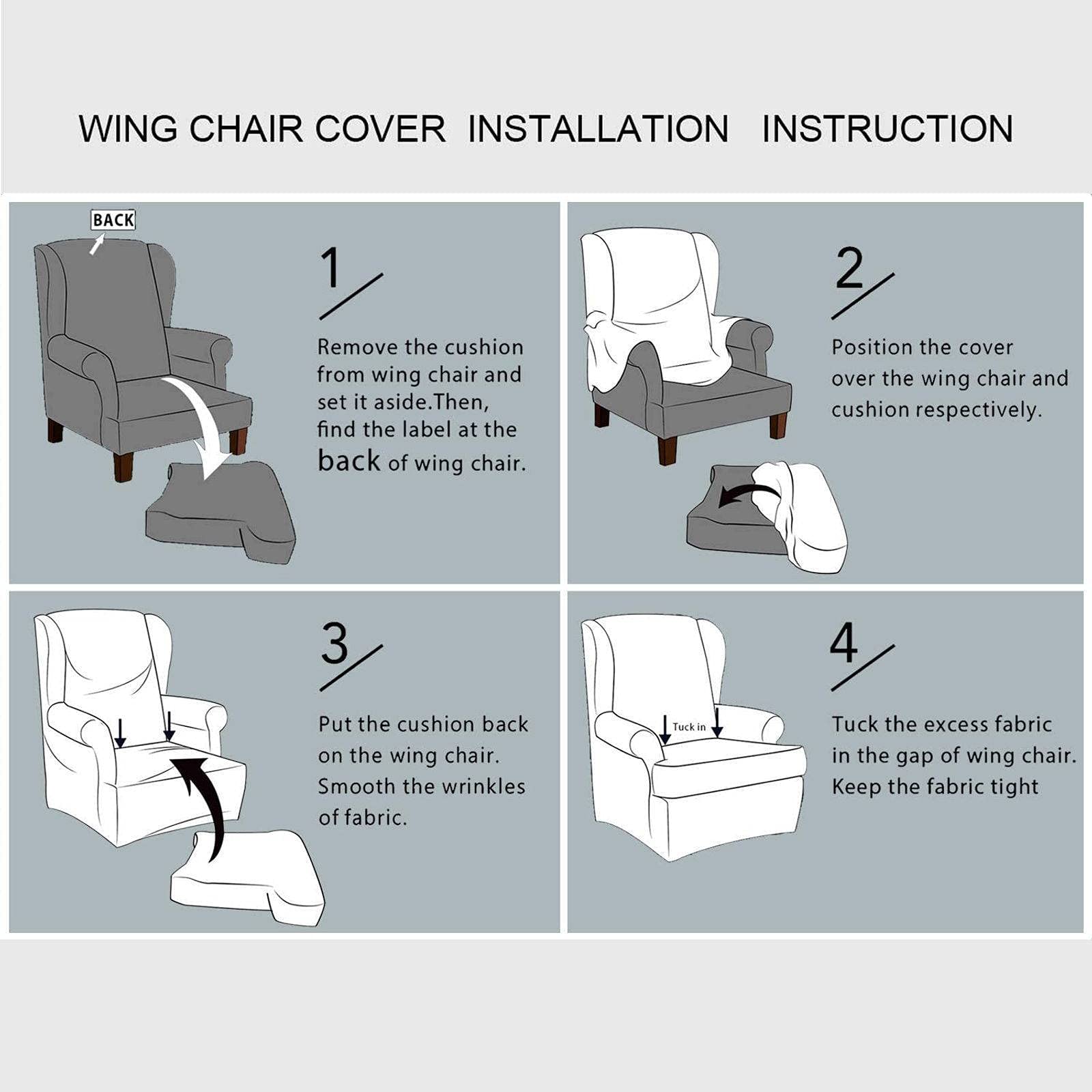 WING CHAIR COVER INSTALLATION INSTRUCTION

BACK

1

Remove the cushion from wing chair and set it aside.Then, find the label at the back of wing chair.

2

Position the cover over the wing chair and cushion respectively.

3

Put the cushion back on the wing chair. Smooth the wrinkles of fabric.

Tuck in

4

Tuck the excess fabric in the gap of wing chair. Keep the fabric tight