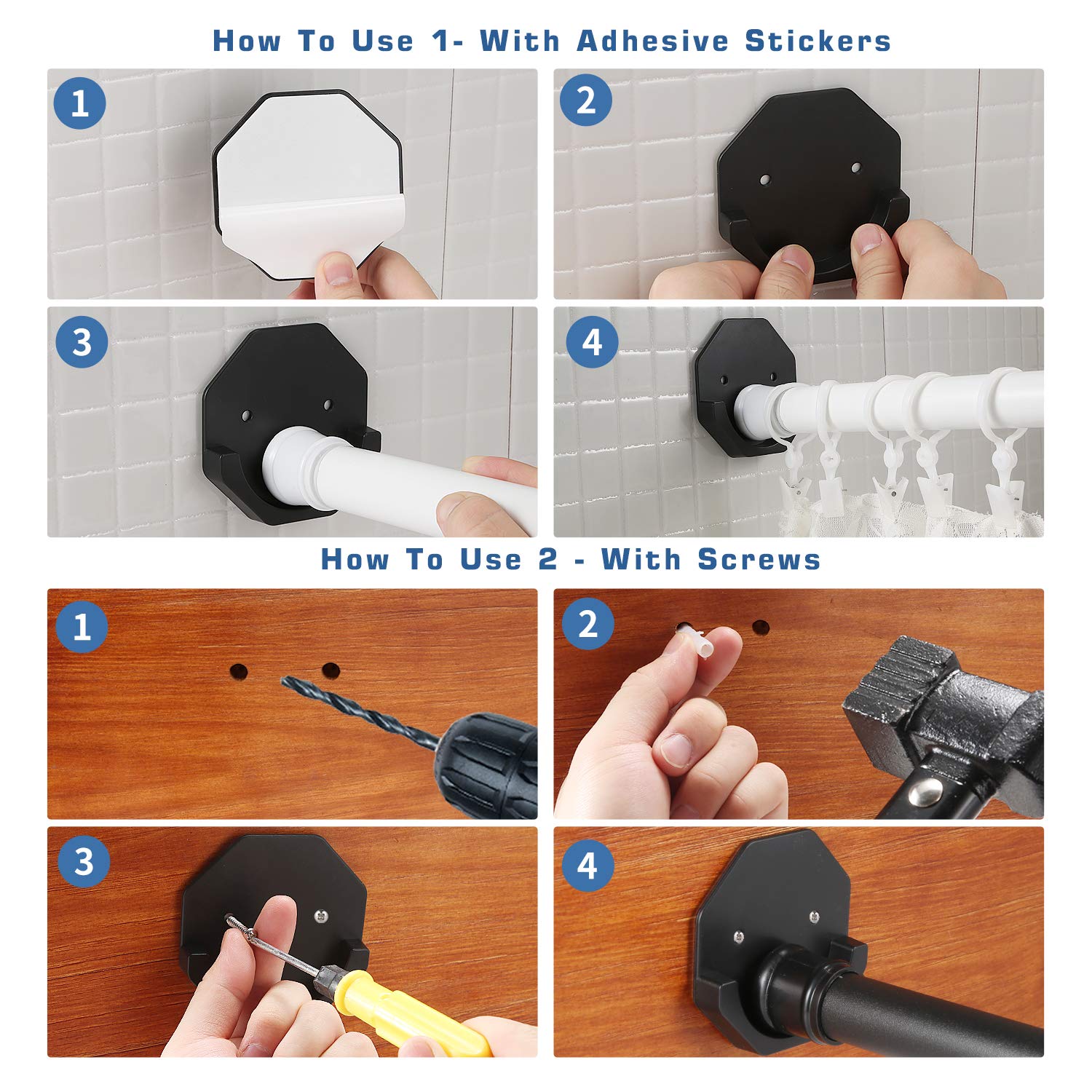 How To Use 1- With Adhesive Stickers

1

2

3

4

How To Use 2 - With Screws

1

2

3

4