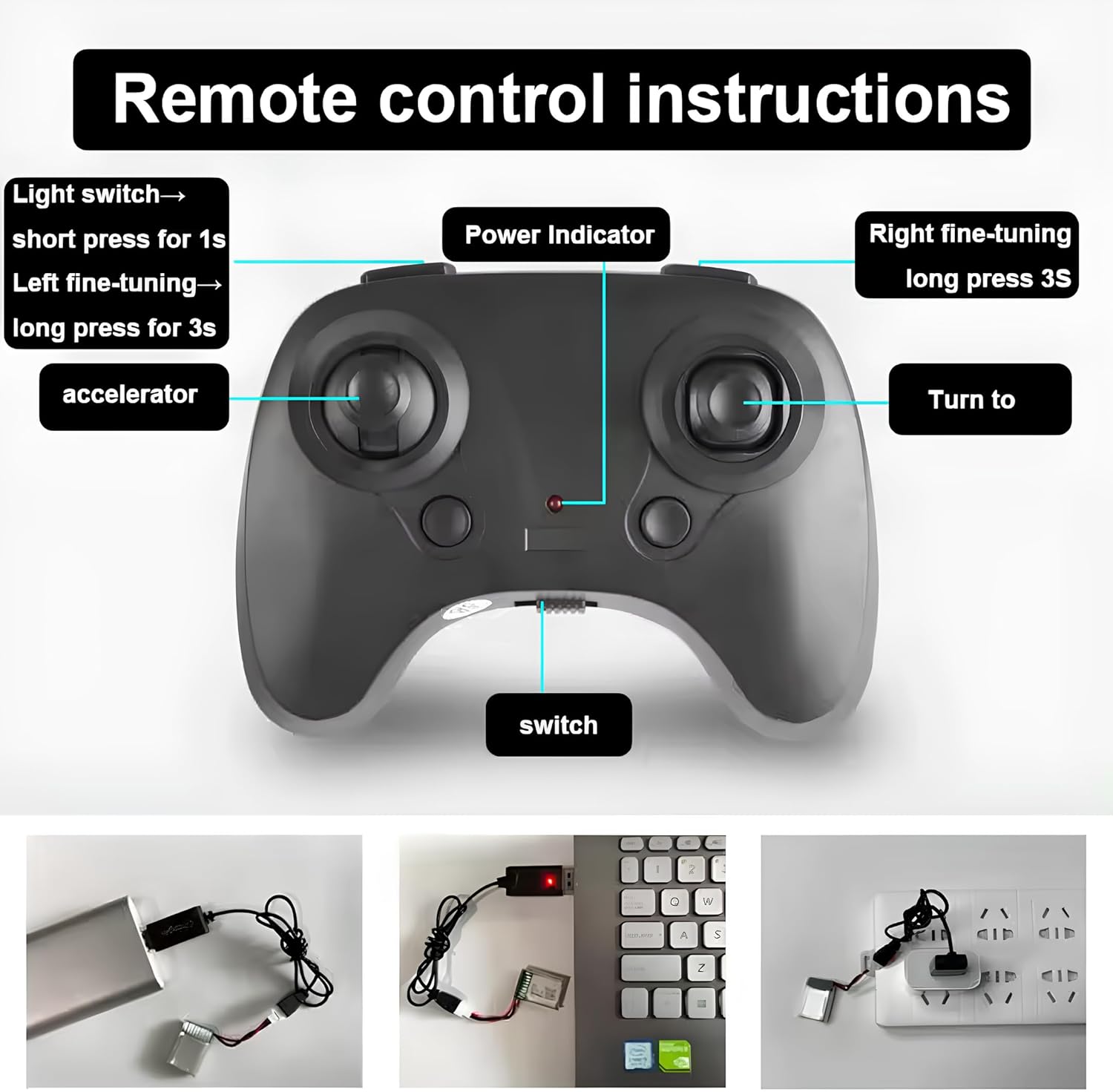 Remote control instructions

Light switch→ short press for 1s Left fine-tuning→ long press for 3s

Power Indicator

Right fine-tuning long press 3S

accelerator

Turn to

switch

Q W A S Z