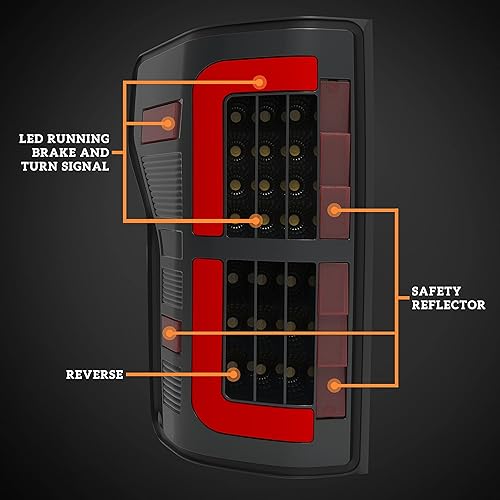 LED RUNNING BRAKE AND TURN SIGNAL

SAFETY REFLECTOR

REVERSE