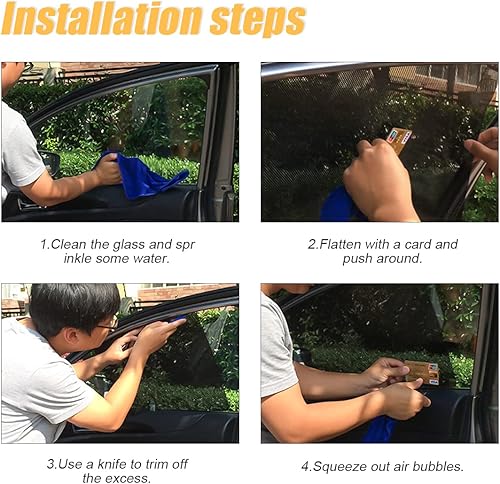 Installation steps

1.Clean the glass and spr inkle some water.

2.Flatten with a card and push around.

3.Use a knife to trim off the excess.

4.Squeeze out air bubbles.