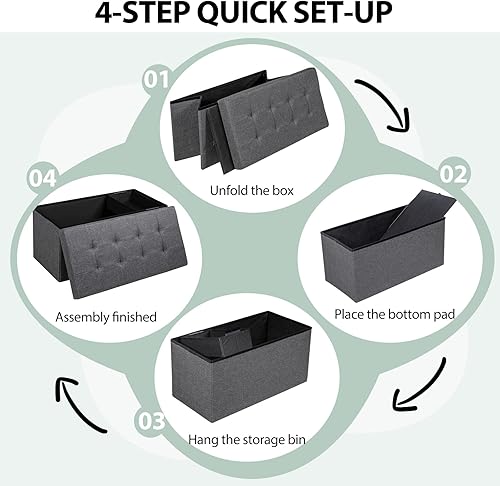 4-STEP QUICK SET-UP

01

Unfold the box

02

Place the bottom pad

03

Hang the storage bin

04

Assembly finished