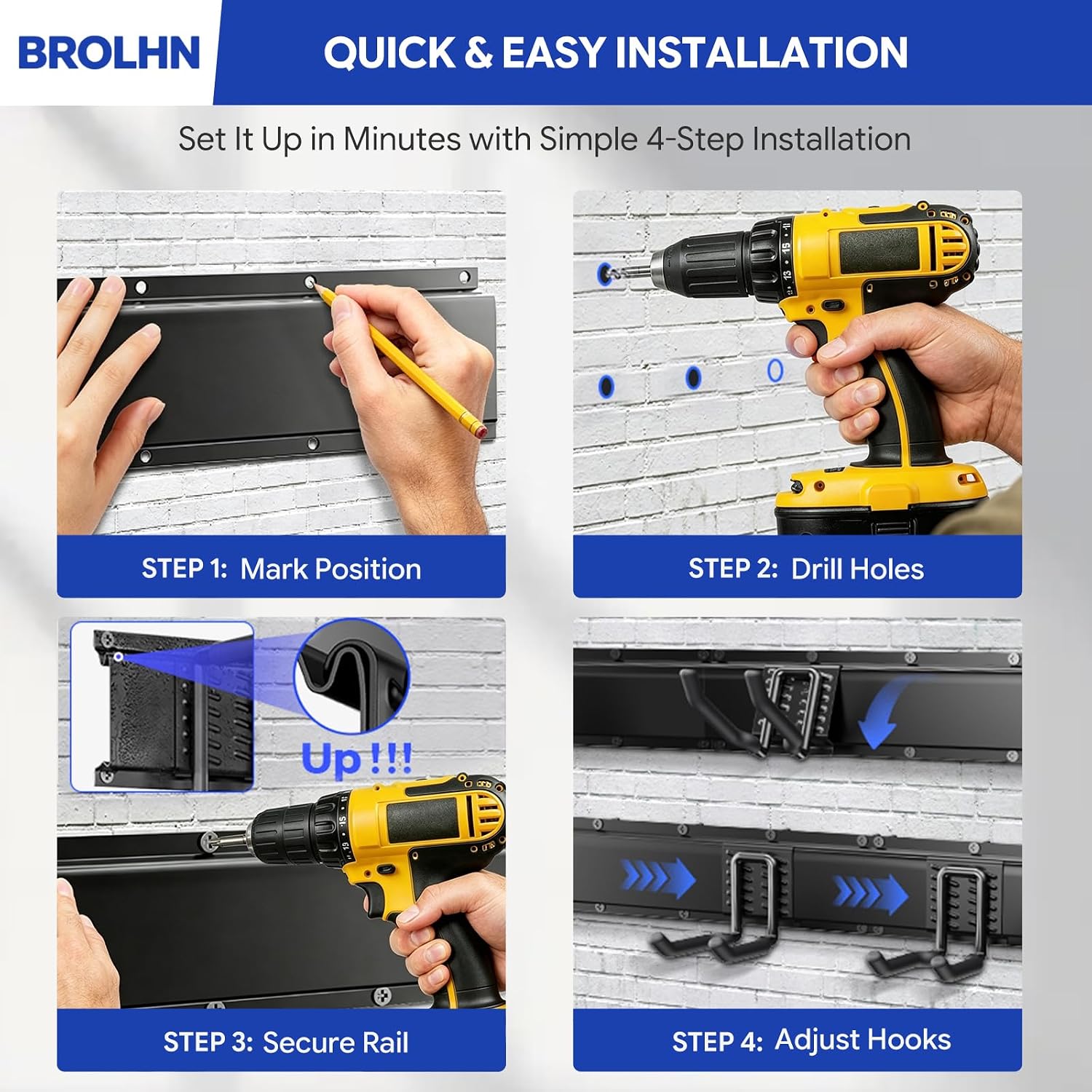 BROLHN

QUICK & EASY INSTALLATION

Set It Up in Minutes with Simple 4-Step Installation

STEP 1: Mark Position

STEP 2: Drill Holes

Up !!!

STEP 3: Secure Rail

STEP 4: Adjust Hooks