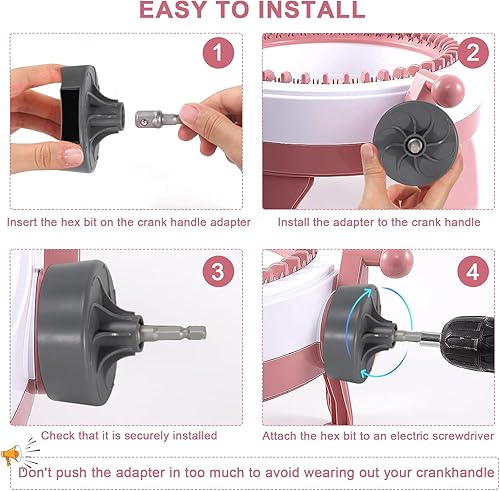 EASY TO INSTALL

1

Insert the hex bit on the crank handle adapter

2

Install the adapter to the crank handle

3

Check that it is securely installed

4

Attach the hex bit to an electric screwdriver

Don't push the adapter in too much to avoid wearing out your crankhandle