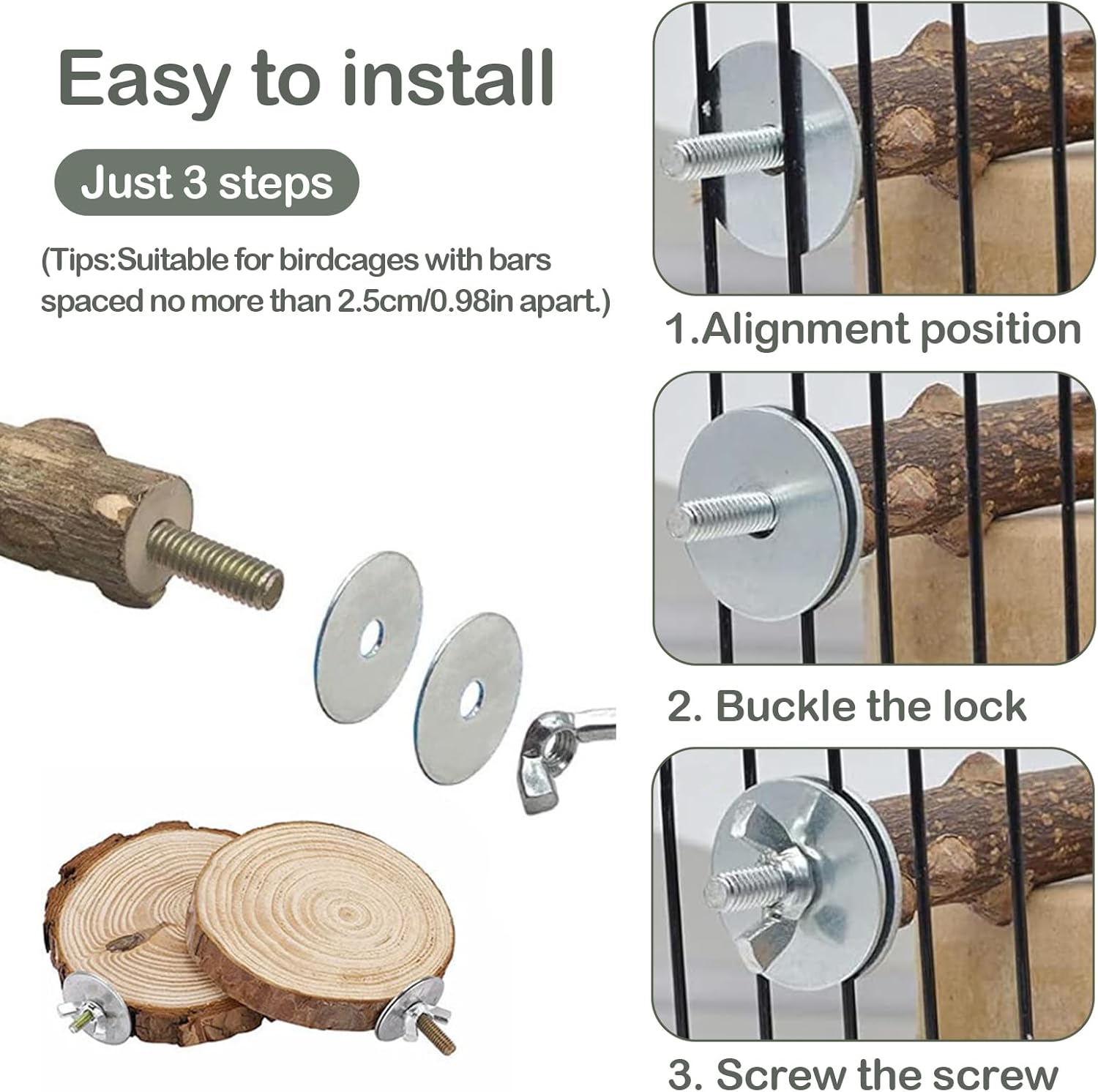 Easy to install

Just 3 steps

(Tips:Suitable for birdcages with bars spaced no more than 2.5cm/0.98in apart.)

1.Alignment position

2. Buckle the lock

3. Screw the screw