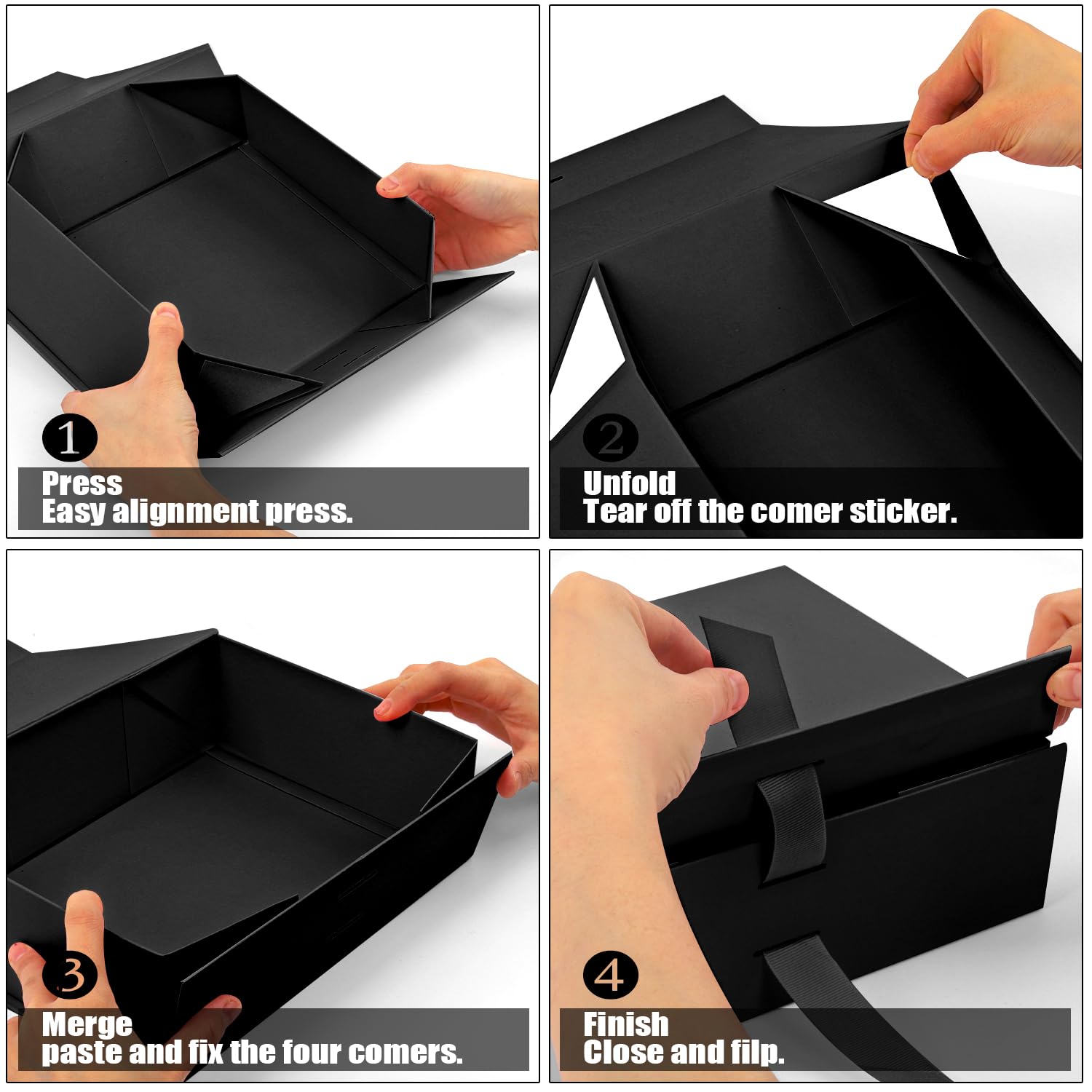 1
Press
Easy alignment press.

2
Unfold
Tear off the comer sticker.

3
Merge
paste and fix the four comers.

4
Finish
Close and filp.