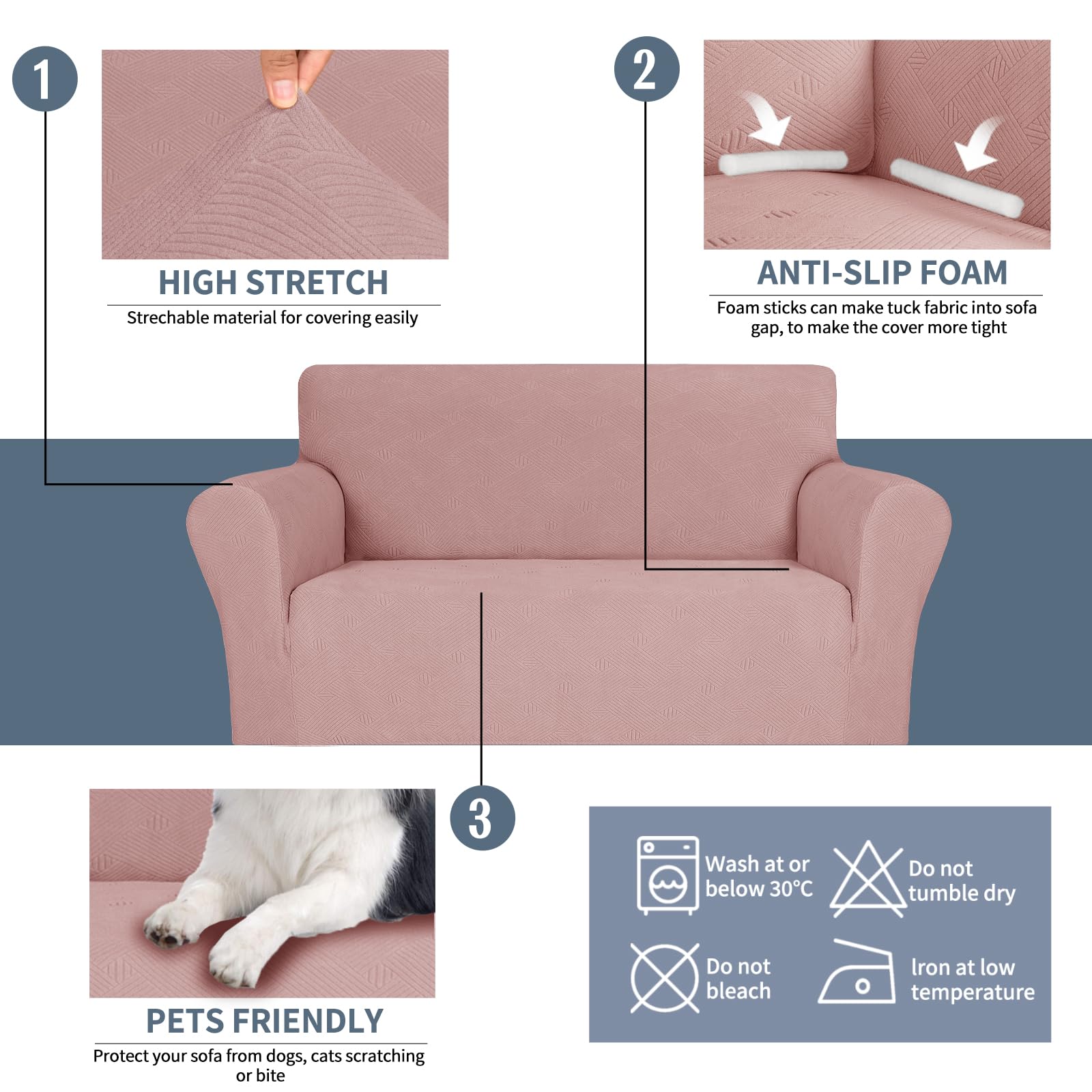 1

HIGH STRETCH

Strechable material for covering easily

2

ANTI-SLIP FOAM

Foam sticks can make tuck fabric into sofa gap, to make the cover more tight

3

PETS FRIENDLY

Protect your sofa from dogs, cats scratching or bite

Wash at or below 30°C

Do not tumble dry

Do not bleach

Iron at low temperature