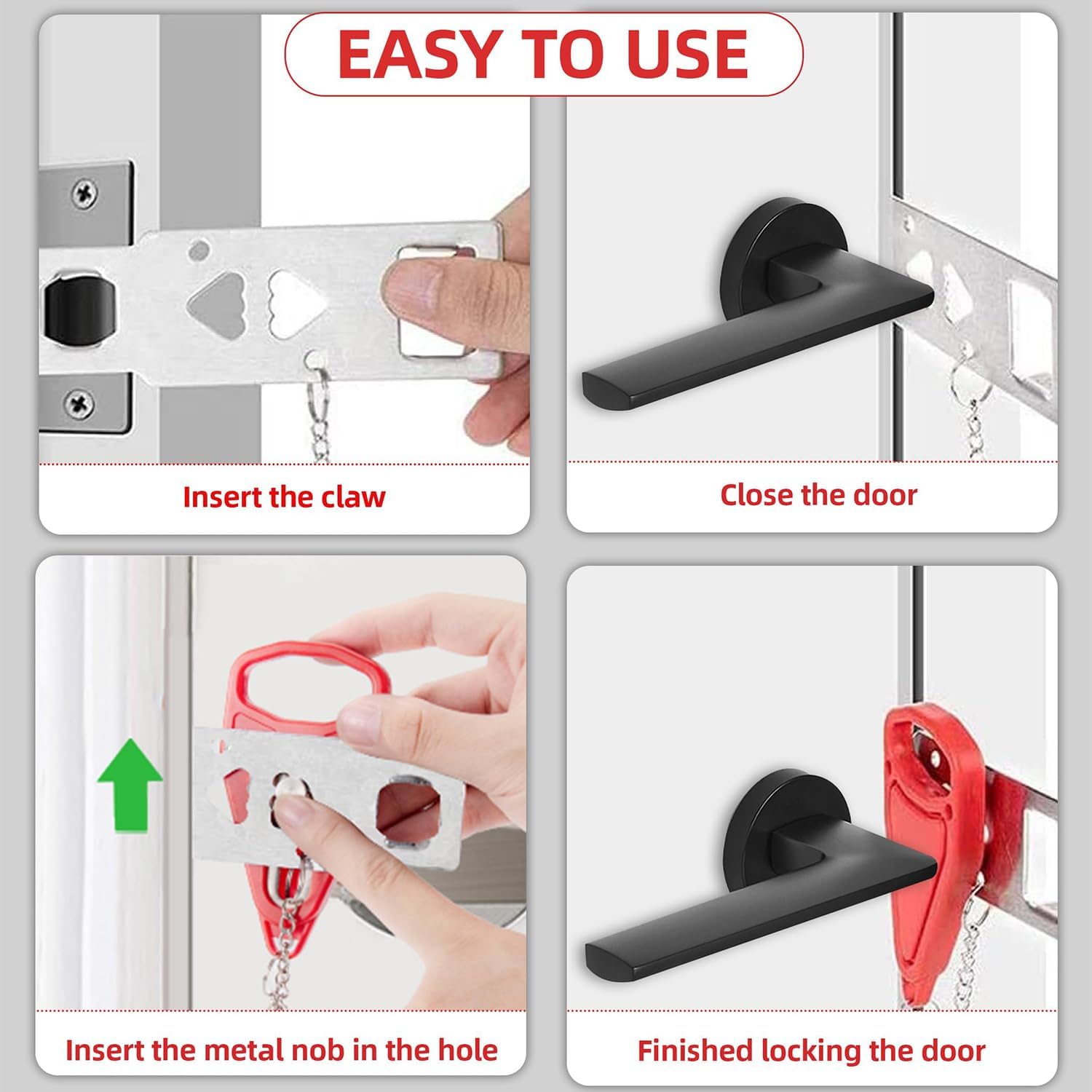 EASY TO USE

Insert the claw

Close the door

Insert the metal nob in the hole

Finished locking the door