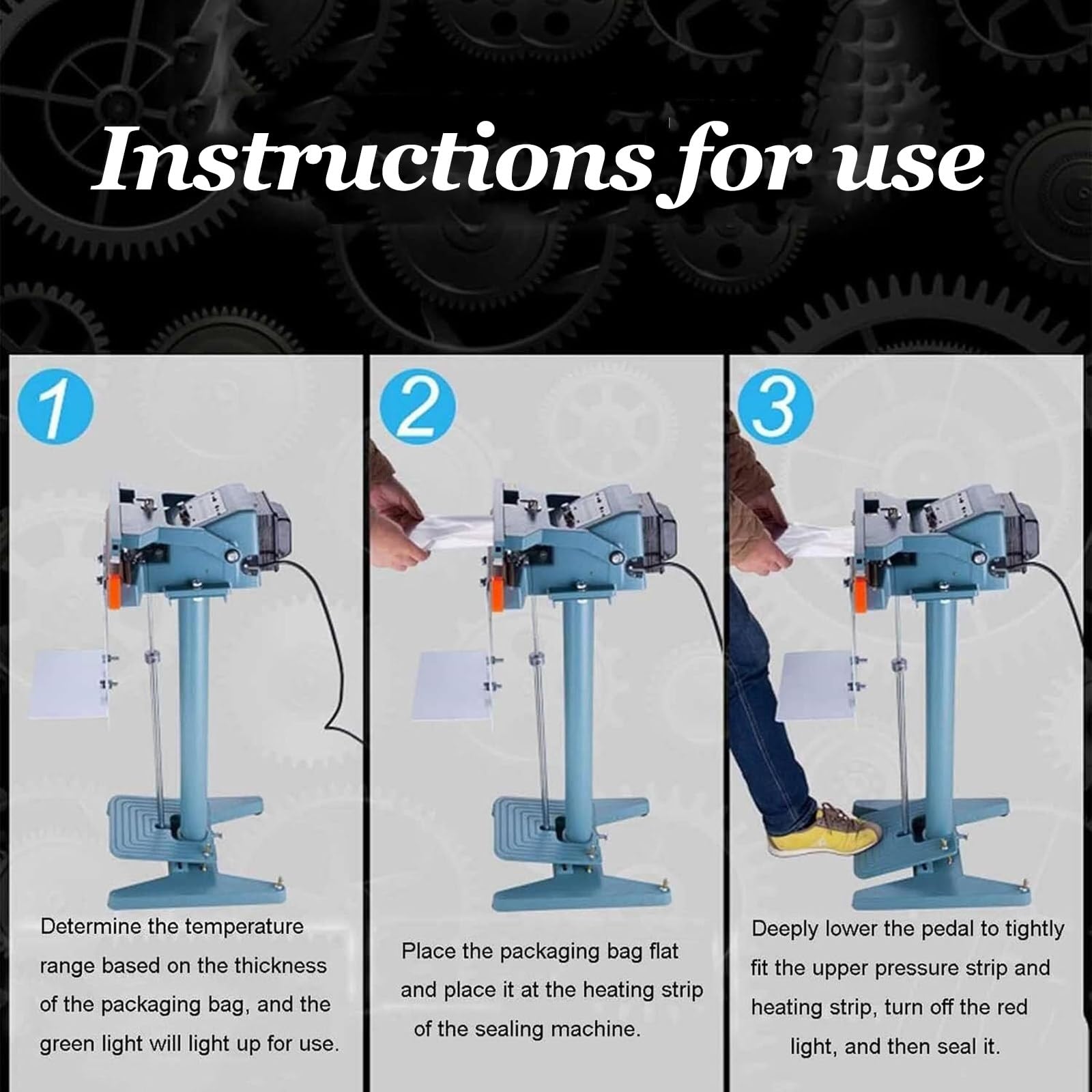 Instructions for use

1

Determine the temperature range based on the thickness of the packaging bag, and the green light will light up for use.

2

Place the packaging bag flat and place it at the heating strip of the sealing machine.

3

Deeply lower the pedal to tightly fit the upper pressure strip and heating strip, turn off the red light, and then seal it.