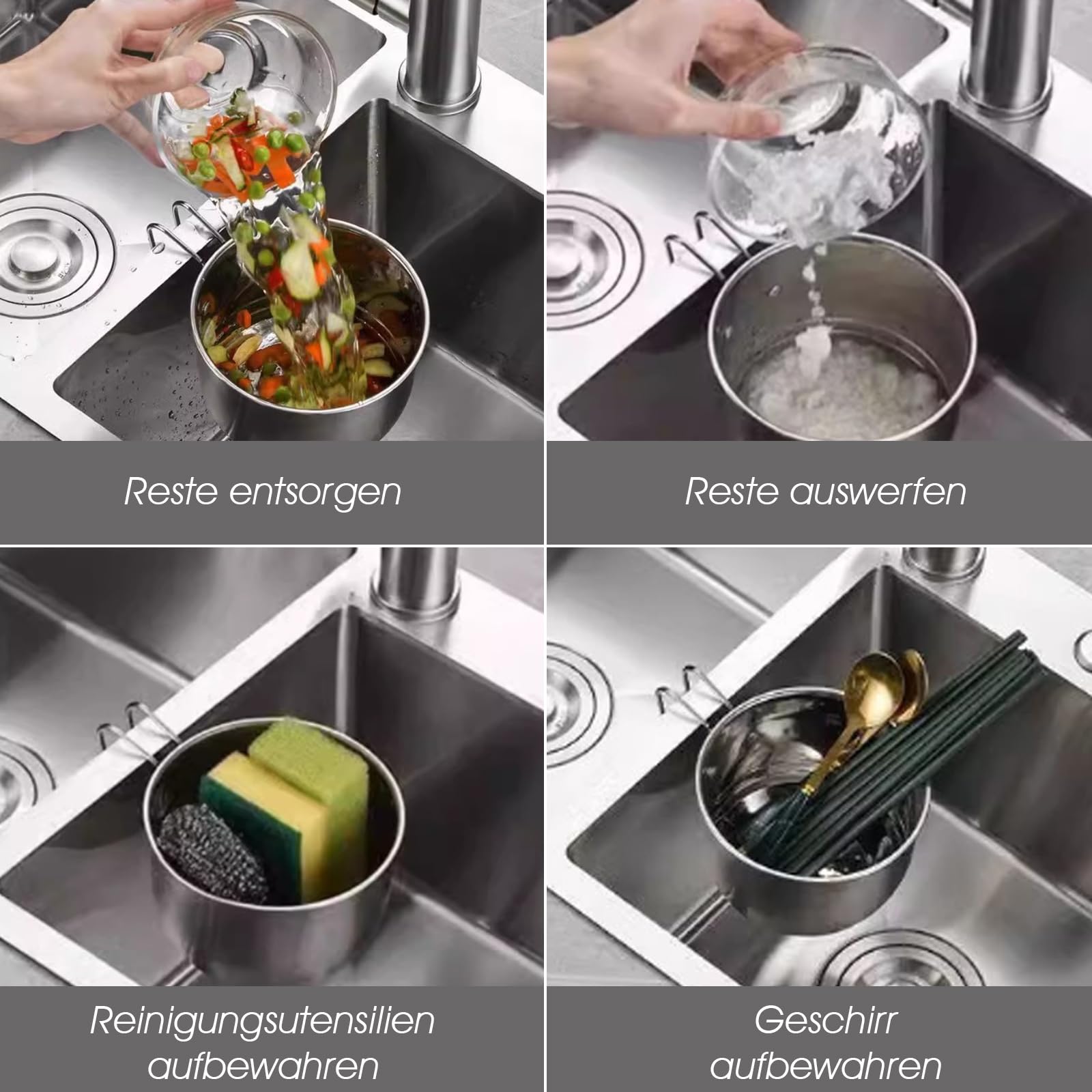 Reste entsorgen

Reste auswerfen

Reinigungsutensilien
aufbewahren

Geschirr
aufbewahren