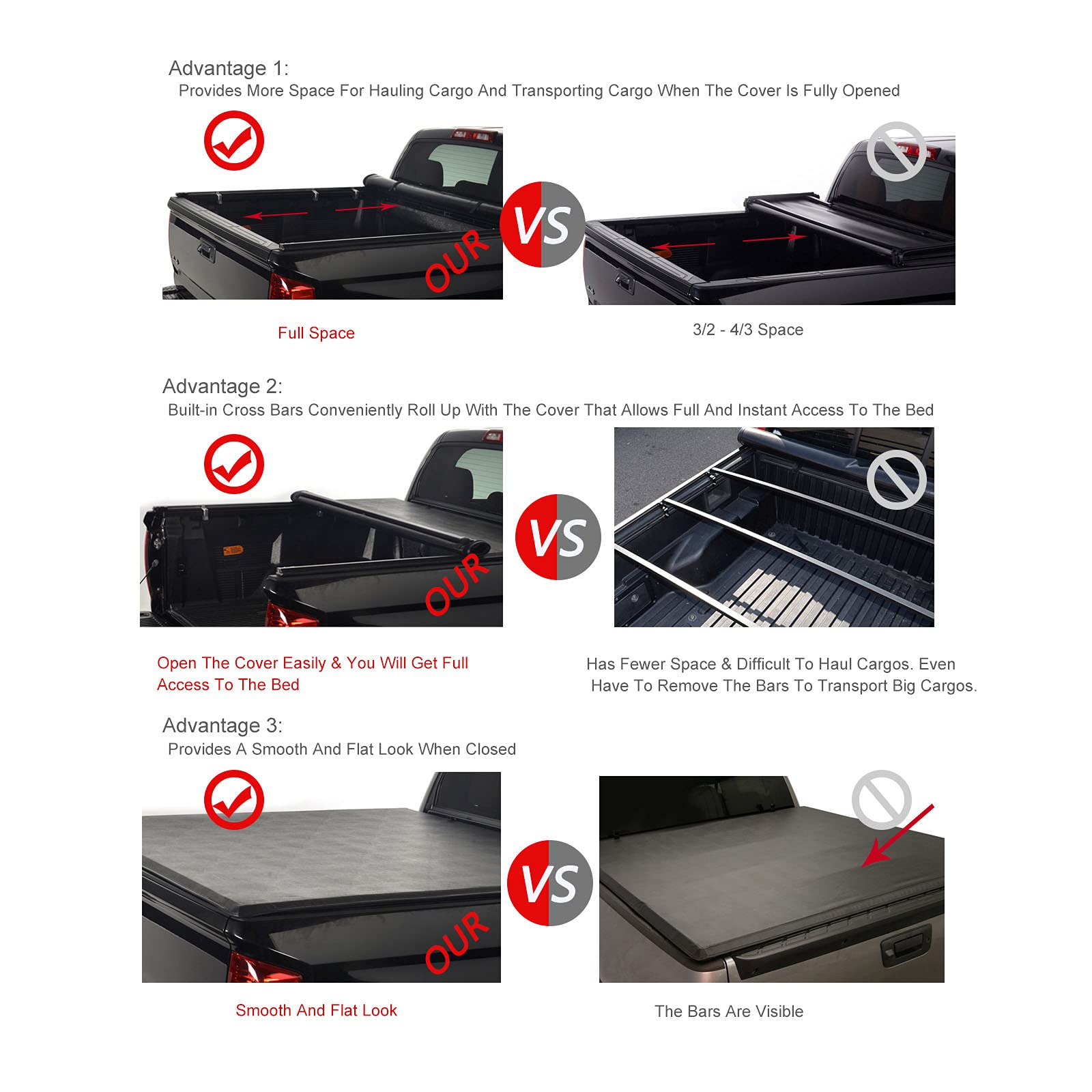 Advantage 1:
Provides More Space For Hauling Cargo And Transporting Cargo When The Cover Is Fully Opened

OUR

VS

Full Space

3/2 - 4/3 Space

Advantage 2:
Built-in Cross Bars Conveniently Roll Up With The Cover That Allows Full And Instant Access To The Bed

OUR

VS

Open The Cover Easily & You Will Get Full Access To The Bed

Has Fewer Space & Difficult To Haul Cargos. Even Have To Remove The Bars To Transport Big Cargos.

Advantage 3:
Provides A Smooth And Flat Look When Closed

OUR

VS

Smooth And Flat Look

The Bars Are Visible