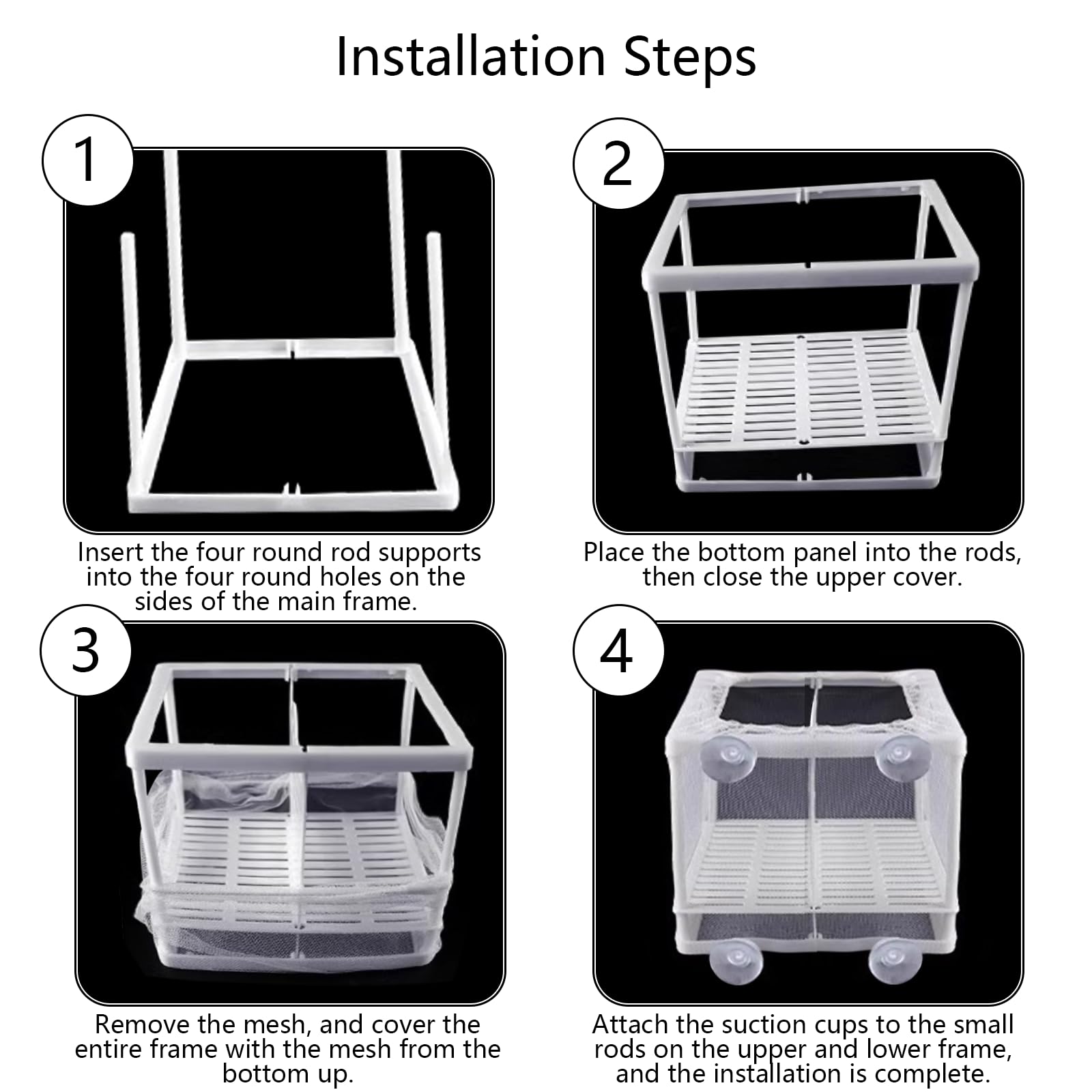 Installation Steps

1

Insert the four round rod supports into the four round holes on the sides of the main frame.

2

Place the bottom panel into the rods, then close the upper cover.

3

Remove the mesh, and cover the entire frame with the mesh from the bottom up.

4

Attach the suction cups to the small rods on the upper and lower frame, and the installation is complete.