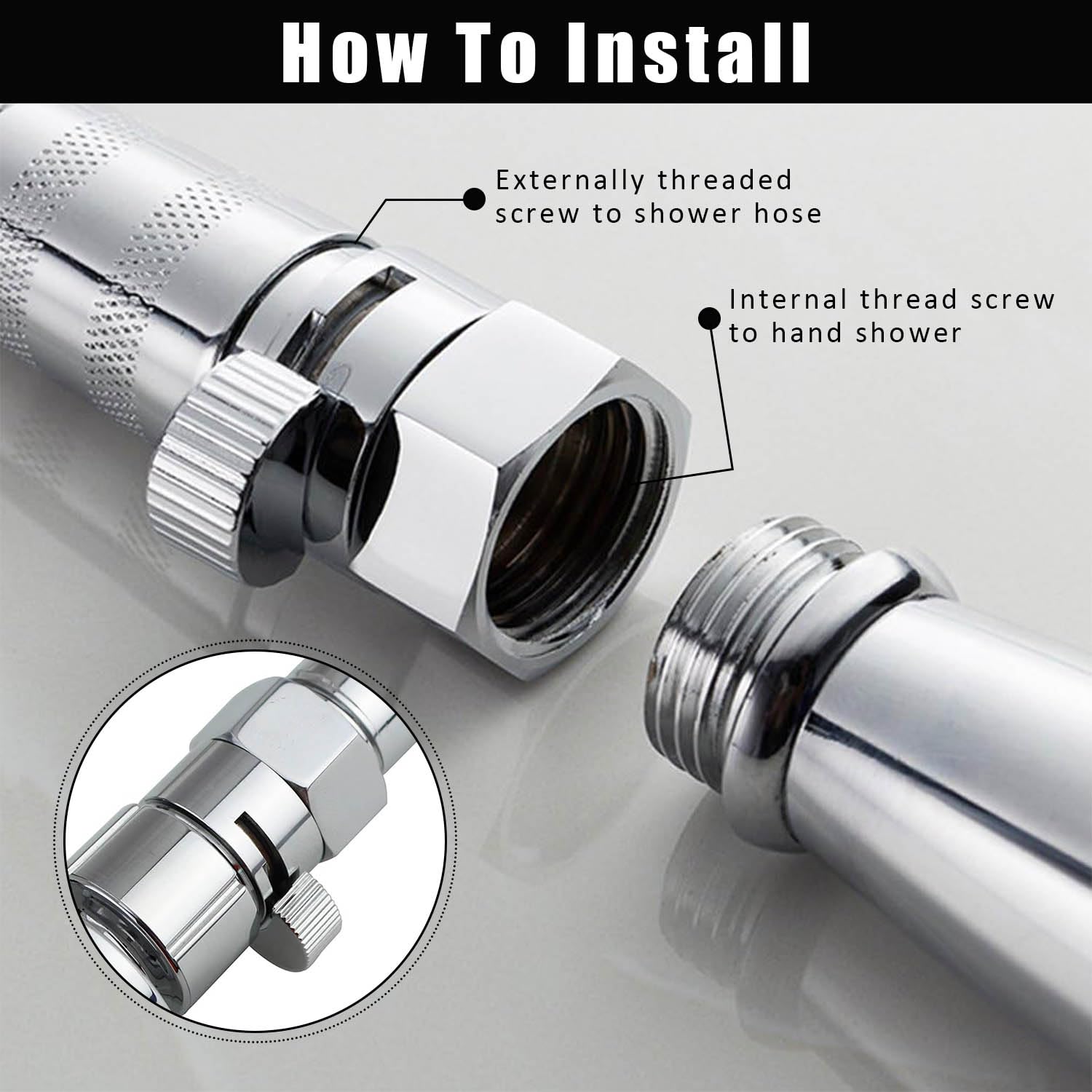 How To Install

Externally threaded screw to shower hose

Internal thread screw to hand shower