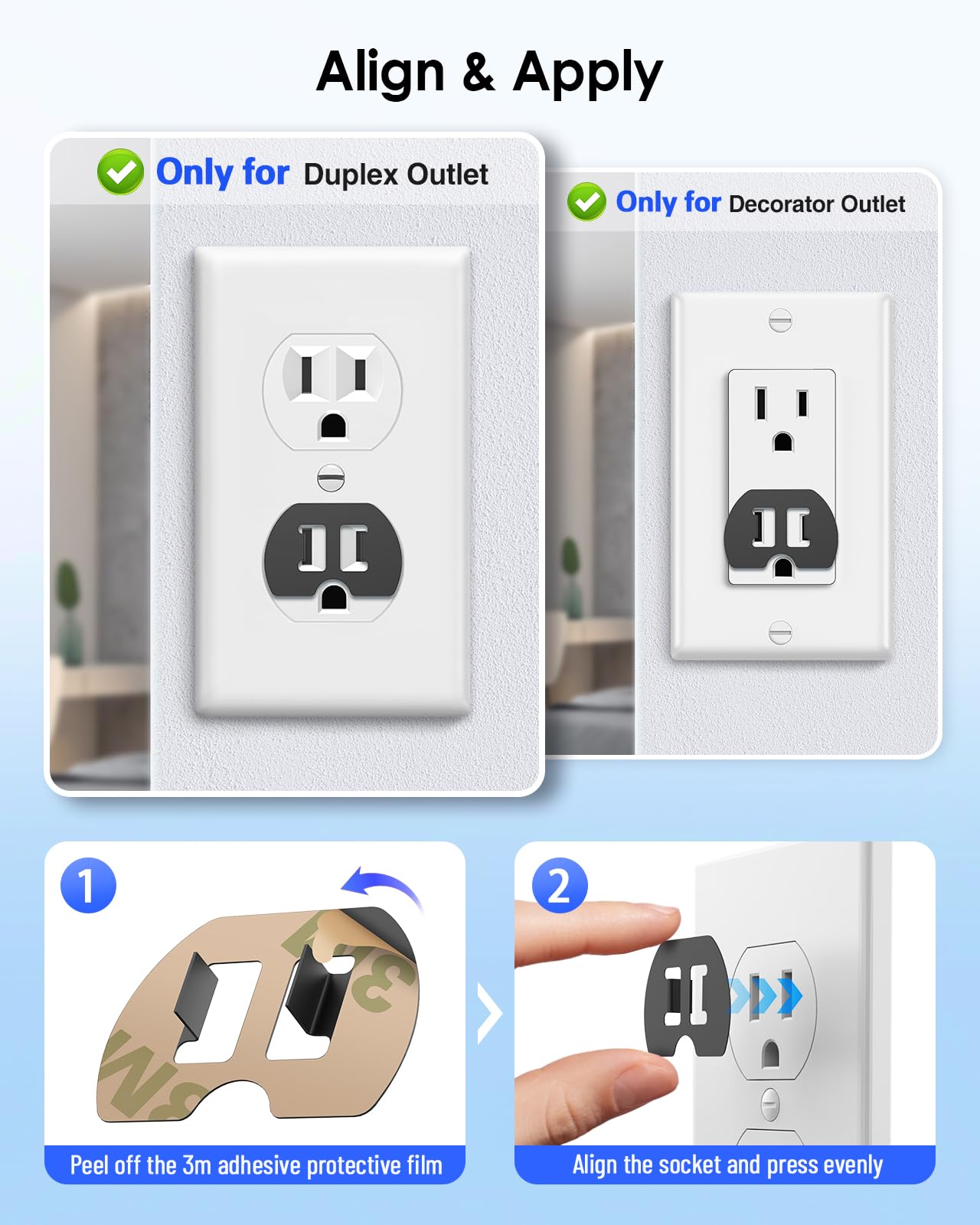 Align & Apply

Only for Duplex Outlet

Only for Decorator Outlet

1

3M

3M

Peel off the 3m adhesive protective film

2

Align the socket and press evenly