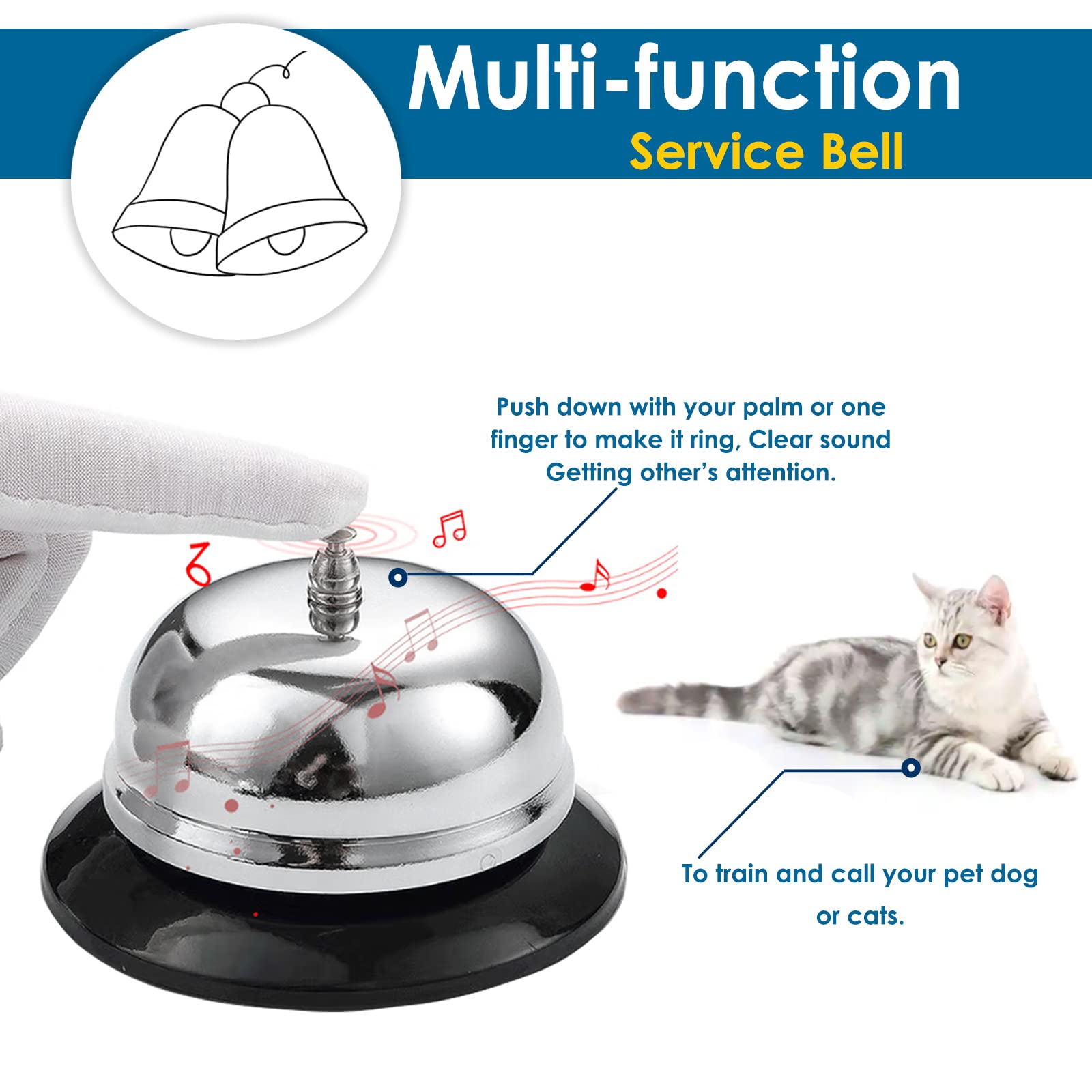 Multi-function
Service Bell

Push down with your palm or one finger to make it ring, Clear sound Getting other's attention.

To train and call your pet dog or cats.