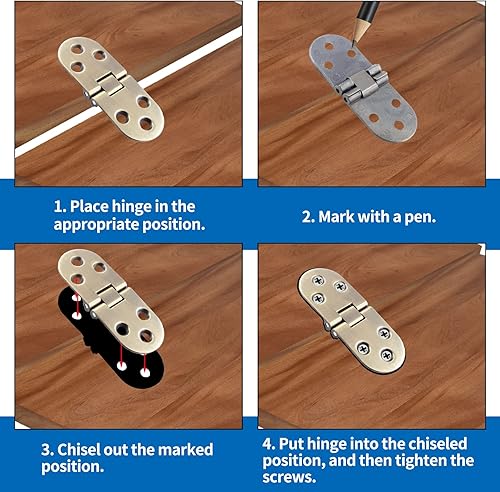 1. Place hinge in the appropriate position.

2. Mark with a pen.

3. Chisel out the marked position.

4. Put hinge into the chiseled position, and then tighten the screws.