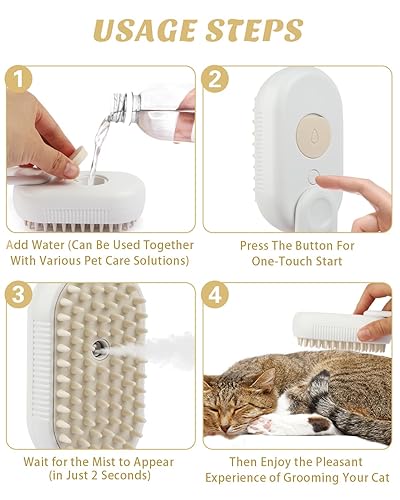 USAGE STEPS

1

Add Water (Can Be Used Together With Various Pet Care Solutions)

2

Press The Button For One-Touch Start

3

Wait for the Mist to Appear (in Just 2 Seconds)

4

Then Enjoy the Pleasant Experience of Grooming Your Cat