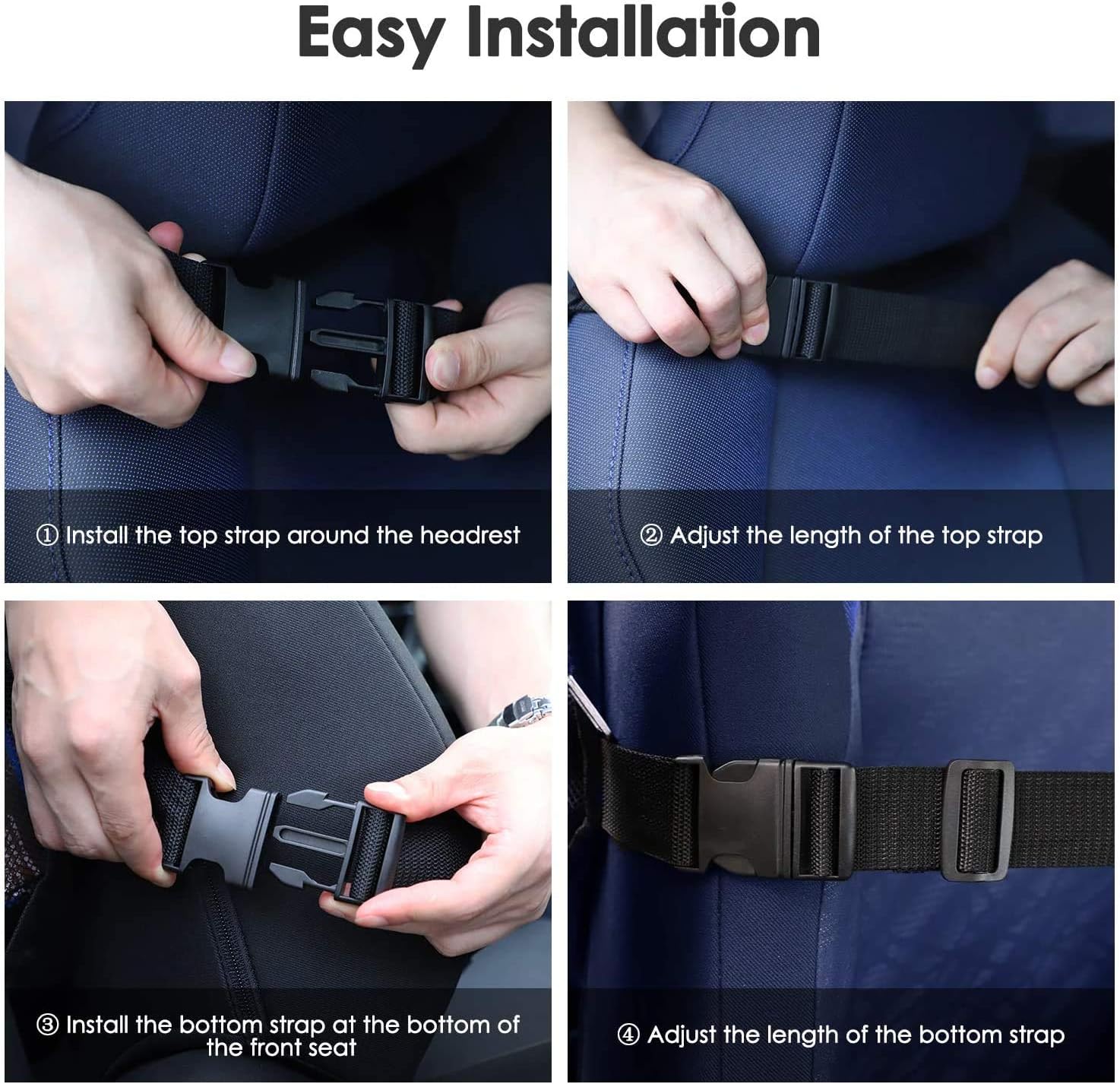 Easy Installation

① Install the top strap around the headrest

② Adjust the length of the top strap

③ Install the bottom strap at the bottom of the front seat

④ Adjust the length of the bottom strap