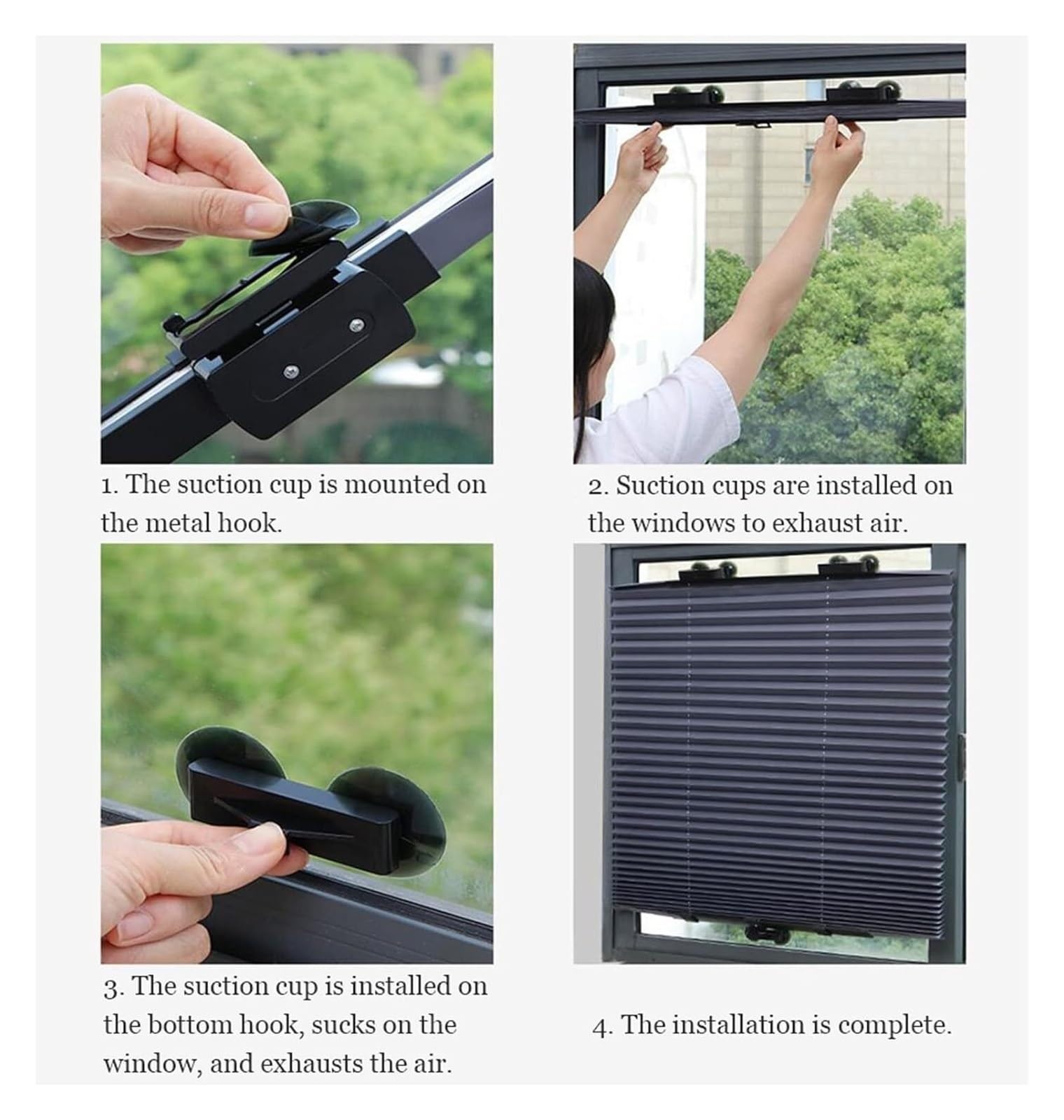 1. The suction cup is mounted on the metal hook.

2. Suction cups are installed on the windows to exhaust air.

3. The suction cup is installed on the bottom hook, sucks on the window, and exhausts the air.

4. The installation is complete.