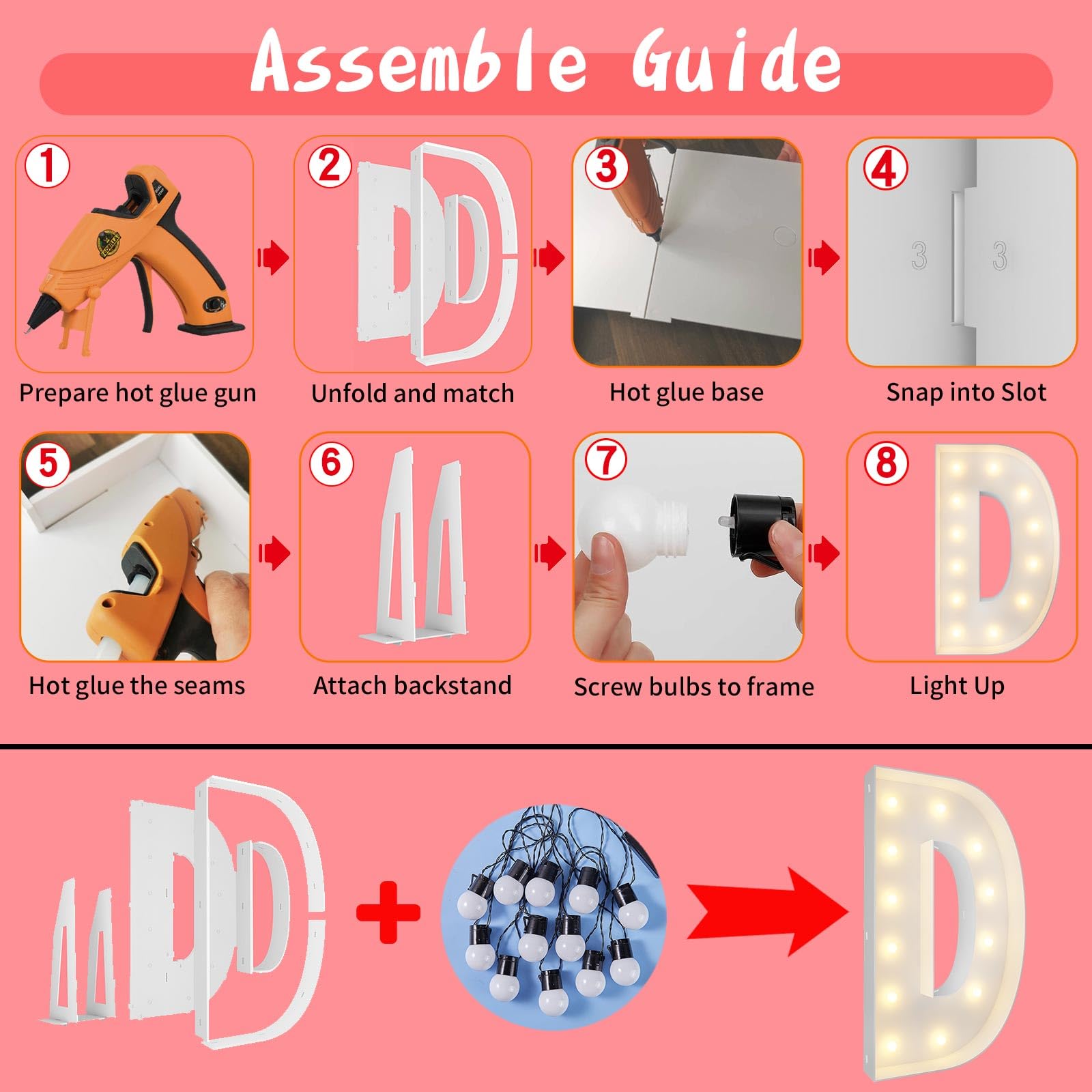 Assemble Guide

1
Prepare hot glue gun

2
Unfold and match

3
Hot glue base

4
3 3
Snap into Slot

5
Hot glue the seams

6
Attach backstand

7
Screw bulbs to frame

8
Light Up