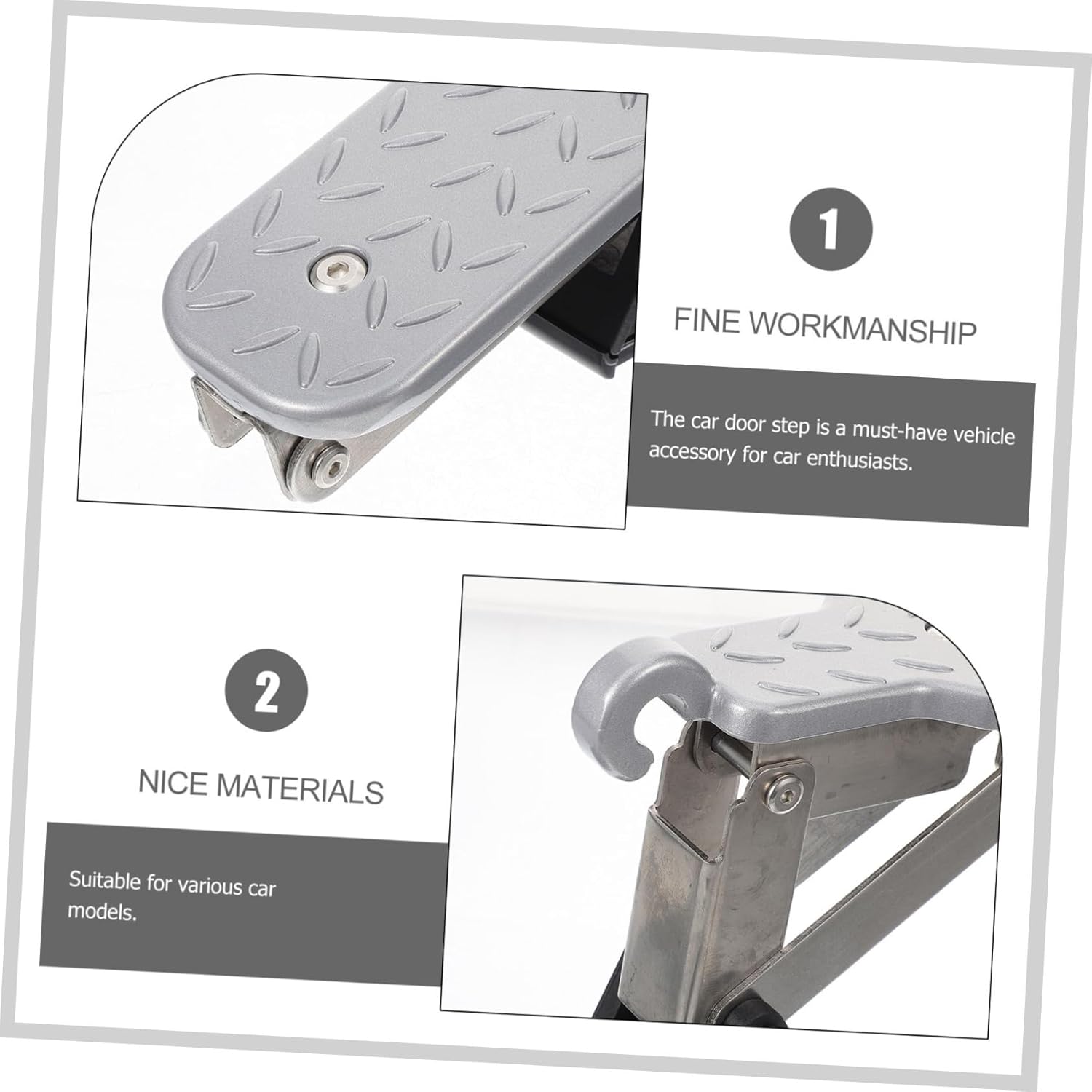 1

FINE WORKMANSHIP

The car door step is a must-have vehicle accessory for car enthusiasts.

2

NICE MATERIALS

Suitable for various car models.