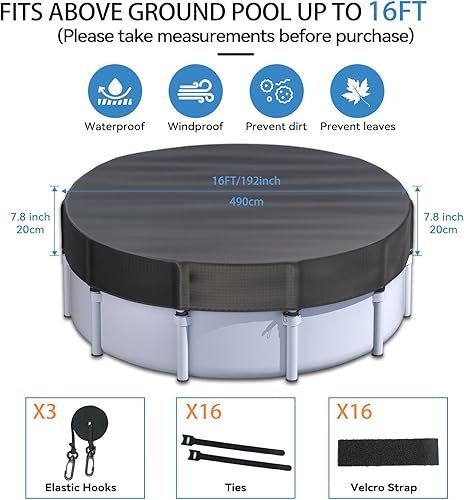 FITS ABOVE GROUND POOL UP TO 16FT
(Please take measurements before purchase)

Waterproof
Windproof
Prevent dirt
Prevent leaves

16FT/192inch
490cm
7.8 inch
20cm
7.8 inch
20cm

X3
Elastic Hooks

X16
Ties

X16
Velcro Strap