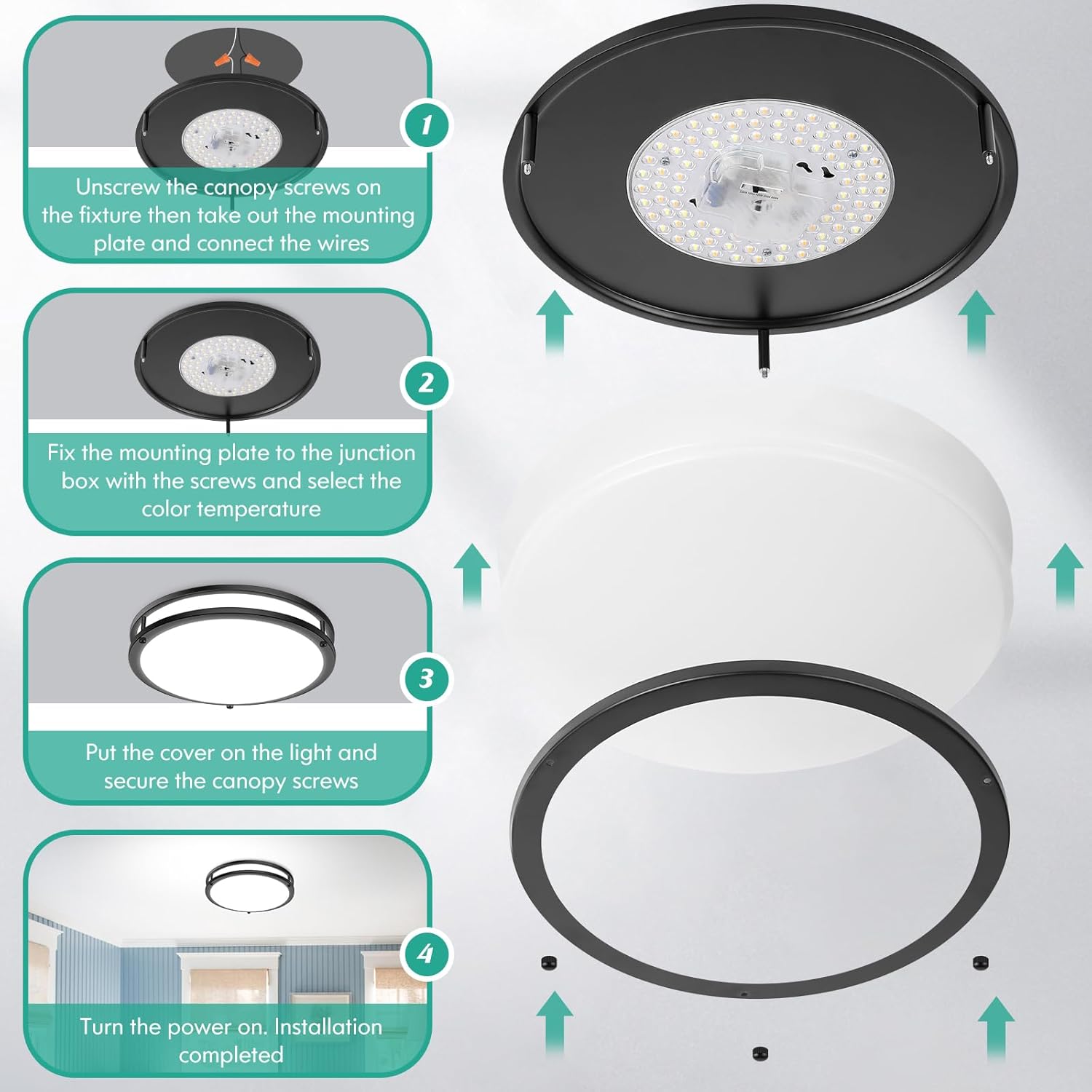 1
Unscrew the canopy screws on the fixture then take out the mounting plate and connect the wires

2
Fix the mounting plate to the junction box with the screws and select the color temperature

3
Put the cover on the light and secure the canopy screws

4
Turn the power on. Installation completed