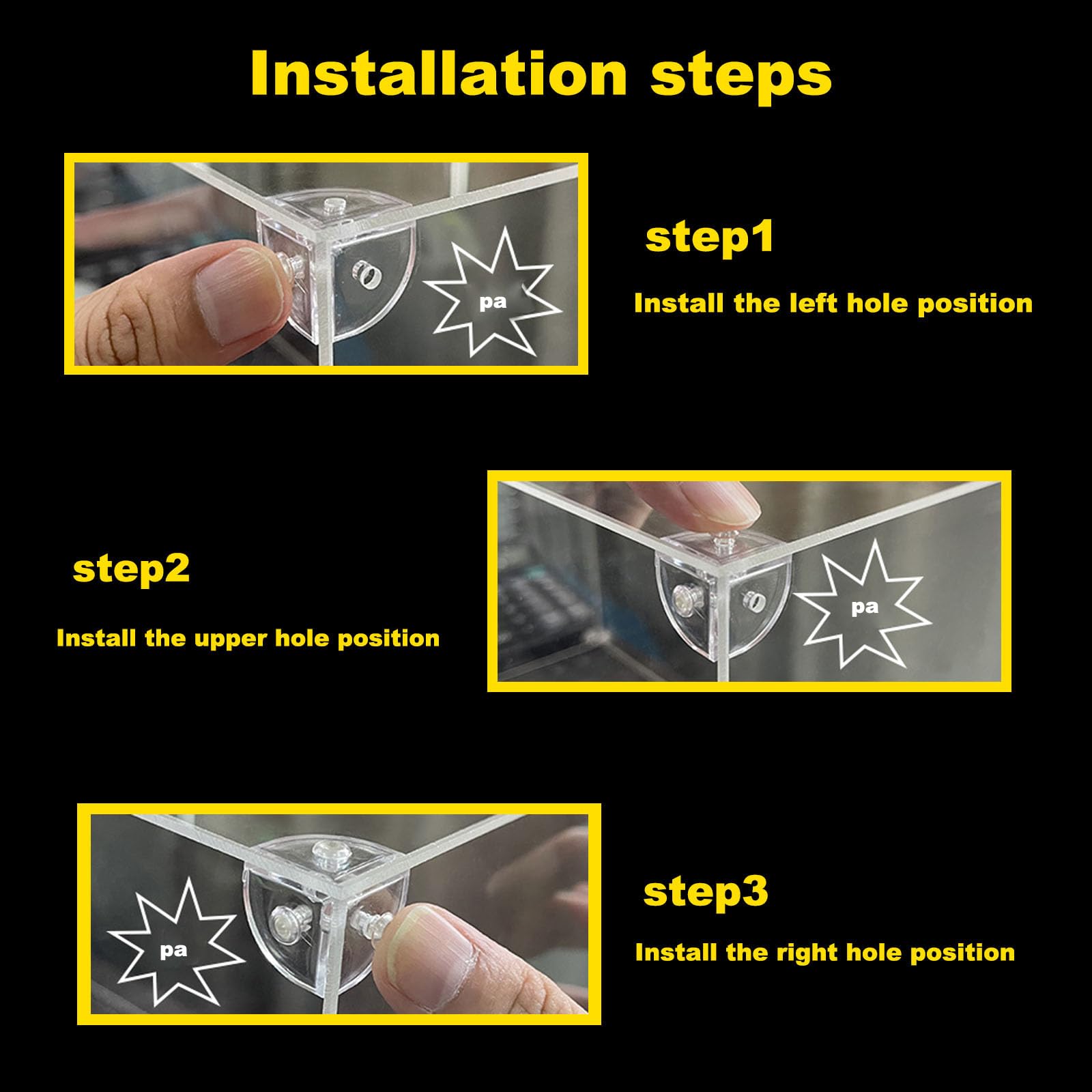 Installation steps

pa

step1

Install the left hole position

step2

Install the upper hole position

pa

pa

step3

Install the right hole position