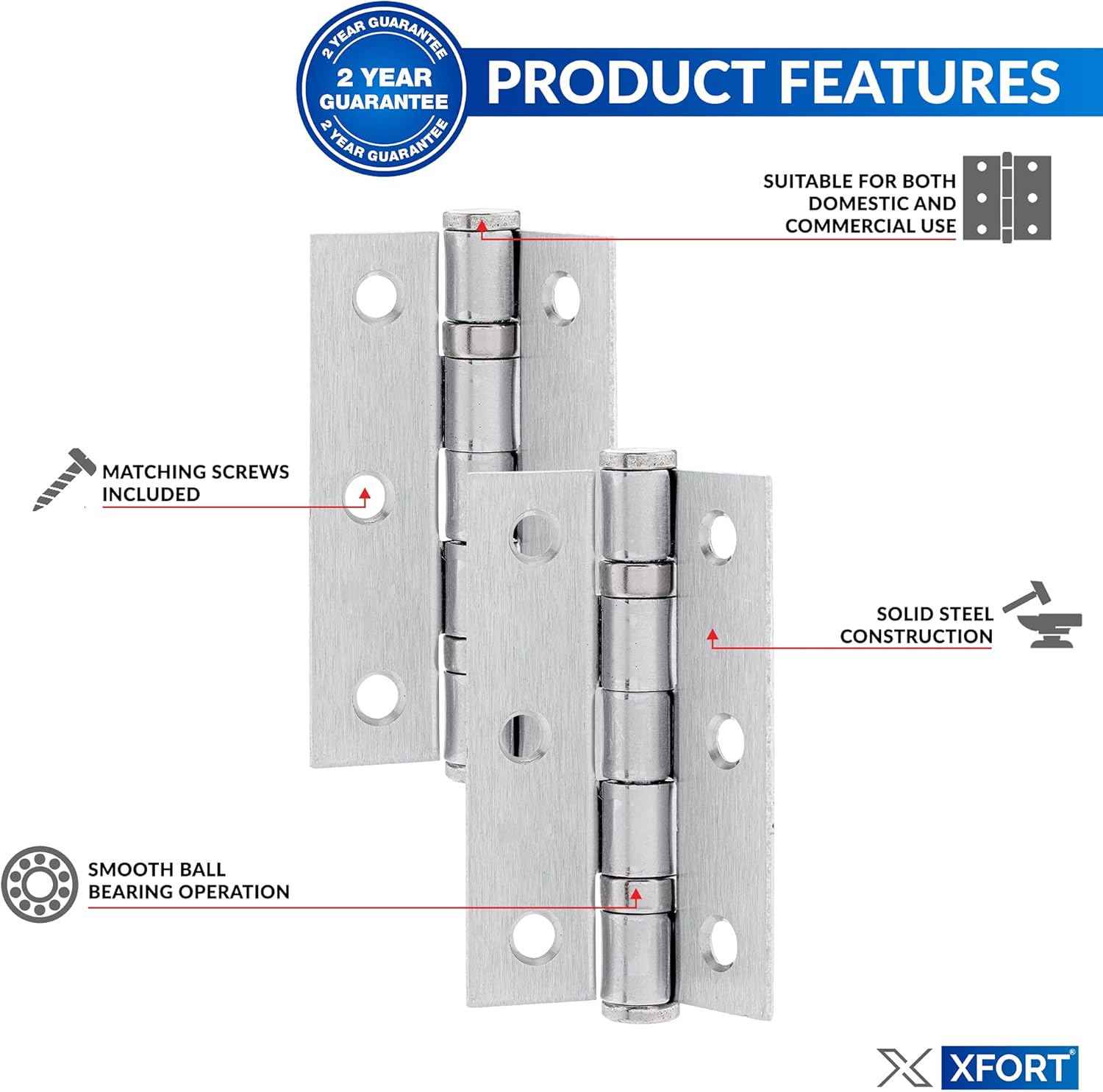 2 YEAR GUARANTEE
2 YEAR GUARANTEE
2 YEAR GUARANTEE

PRODUCT FEATURES

SUITABLE FOR BOTH DOMESTIC AND COMMERCIAL USE

MATCHING SCREWS INCLUDED

SOLID STEEL CONSTRUCTION

SMOOTH BALL BEARING OPERATION

XFORT®