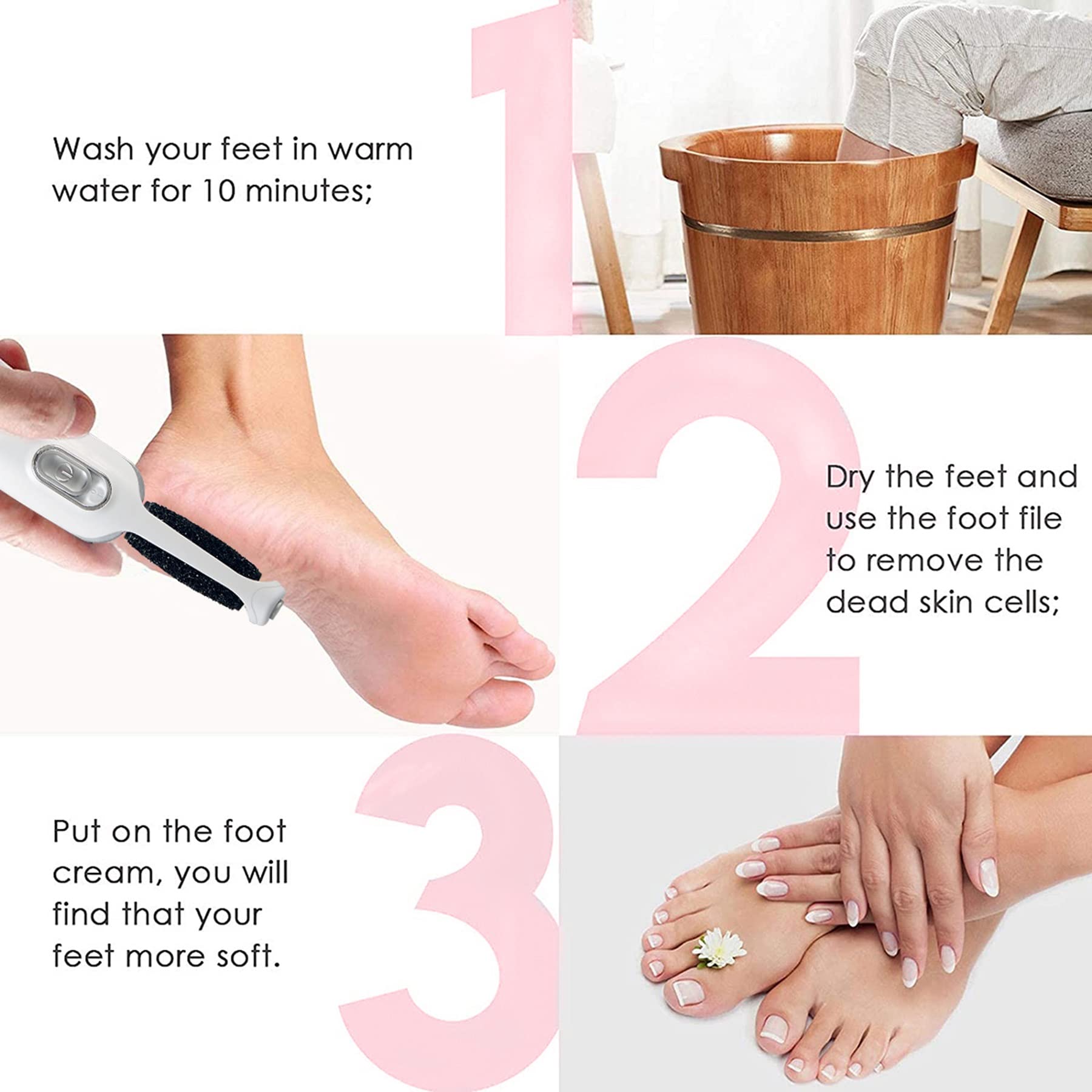 1

Wash your feet in warm water for 10 minutes;

2

Dry the feet and use the foot file to remove the dead skin cells;

3

Put on the foot cream, you will find that your feet more soft.