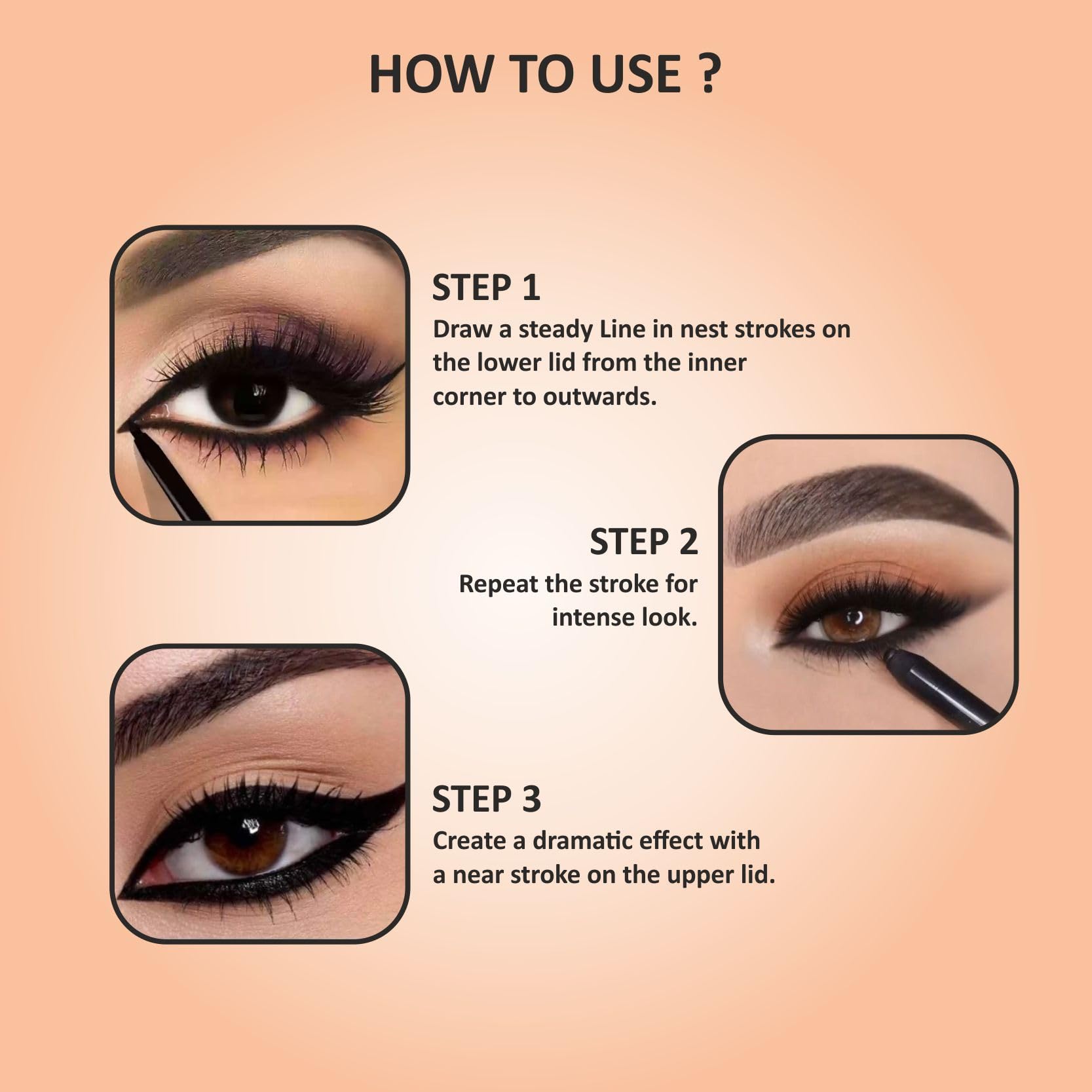 HOW TO USE ?

STEP 1
Draw a steady Line in nest strokes on the lower lid from the inner corner to outwards.

STEP 2
Repeat the stroke for intense look.

STEP 3
Create a dramatic effect with a near stroke on the upper lid.