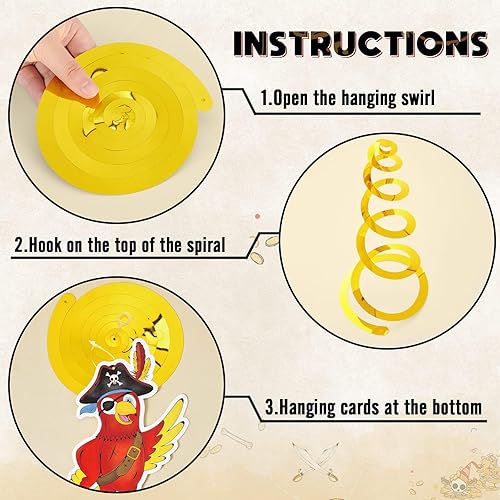 INSTRUCTIONS

1.Open the hanging swirl

2.Hook on the top of the spiral

3.Hanging cards at the bottom