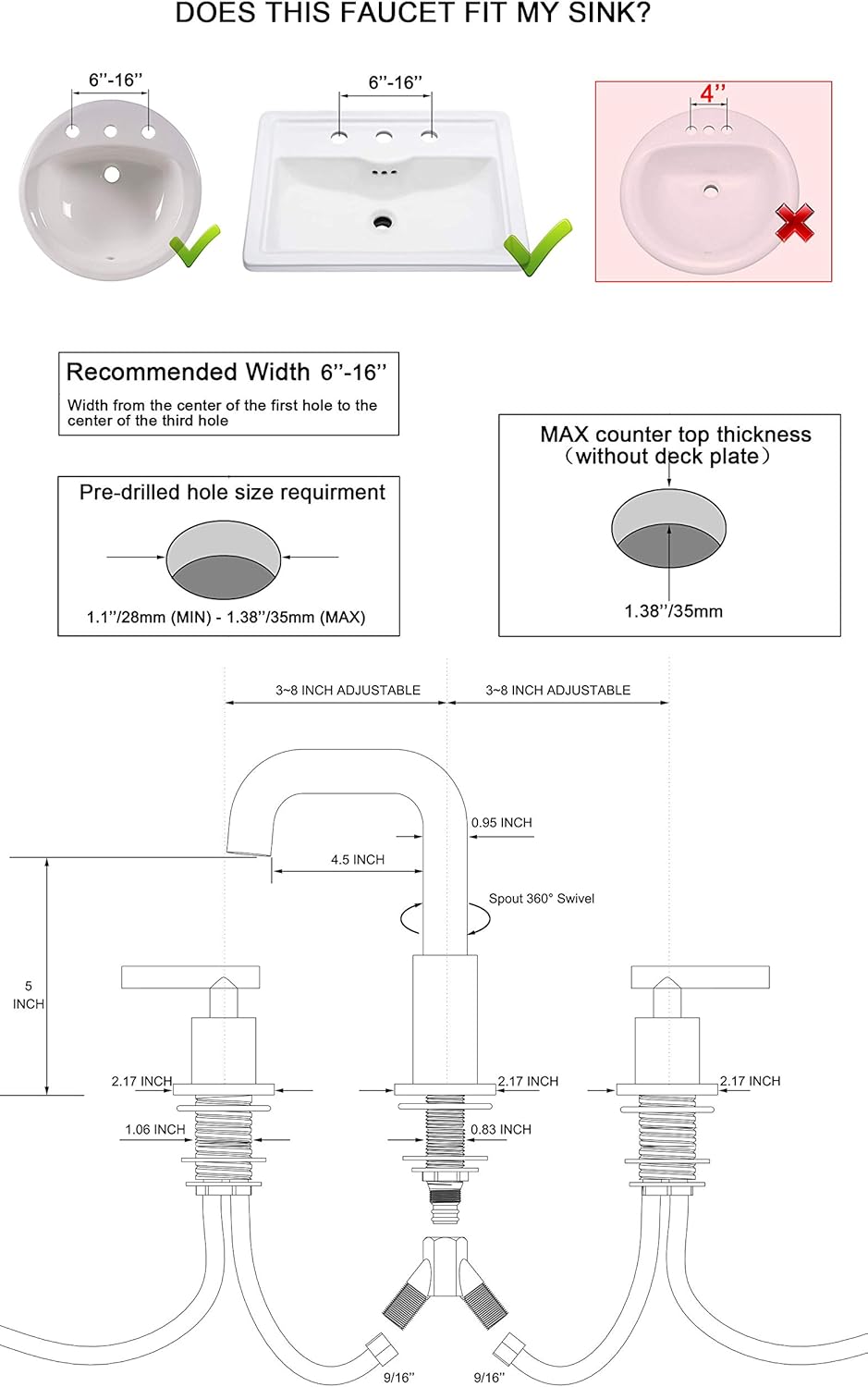 DOES THIS FAUCET FIT MY SINK?

6''-16''

6''-16''

4''

Recommended Width 6''-16''
Width from the center of the first hole to the center of the third hole

Pre-drilled hole size requirment

1.1''/28mm (MIN) - 1.38''/35mm (MAX)

MAX counter top thickness
（without deck plate）

1.38''/35mm

3~8 INCH ADJUSTABLE

3~8 INCH ADJUSTABLE

0.95 INCH

4.5 INCH

Spout 360° Swivel

5
INCH

2.17 INCH

2.17 INCH

2.17 INCH

1.06 INCH

0.83 INCH

9/16''

9/16''