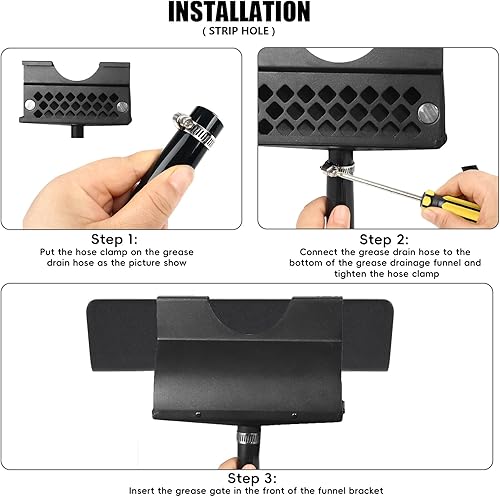 INSTALLATION
( STRIP HOLE )

Step 1:
Put the hose clamp on the grease drain hose as the picture show

Step 2:
Connect the grease drain hose to the bottom of the grease drainage funnel and tighten the hose clamp

Step 3:
Insert the grease gate in the front of the funnel bracket