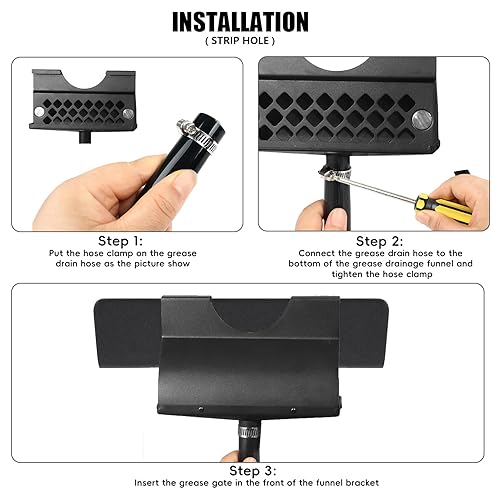 INSTALLATION
( STRIP HOLE )

Step 1:
Put the hose clamp on the grease drain hose as the picture show

Step 2:
Connect the grease drain hose to the bottom of the grease drainage funnel and tighten the hose clamp

Step 3:
Insert the grease gate in the front of the funnel bracket