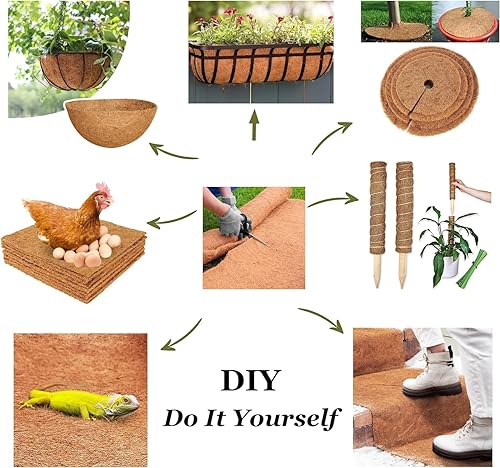 DIY
Do It Yourself