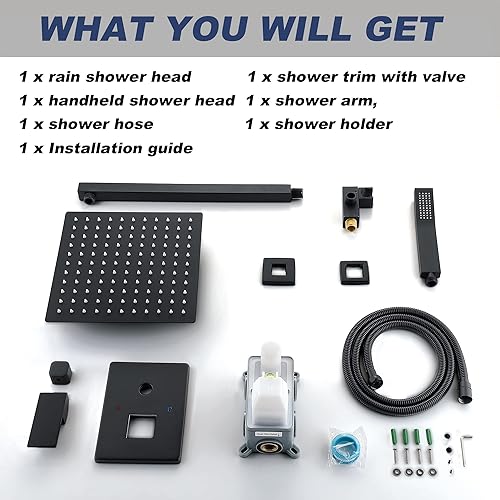 WHAT YOU WILL GET

1 x rain shower head
1 x handheld shower head
1 x shower hose
1 x Installation guide

1 x shower trim with valve
1 x shower arm,
1 x shower holder