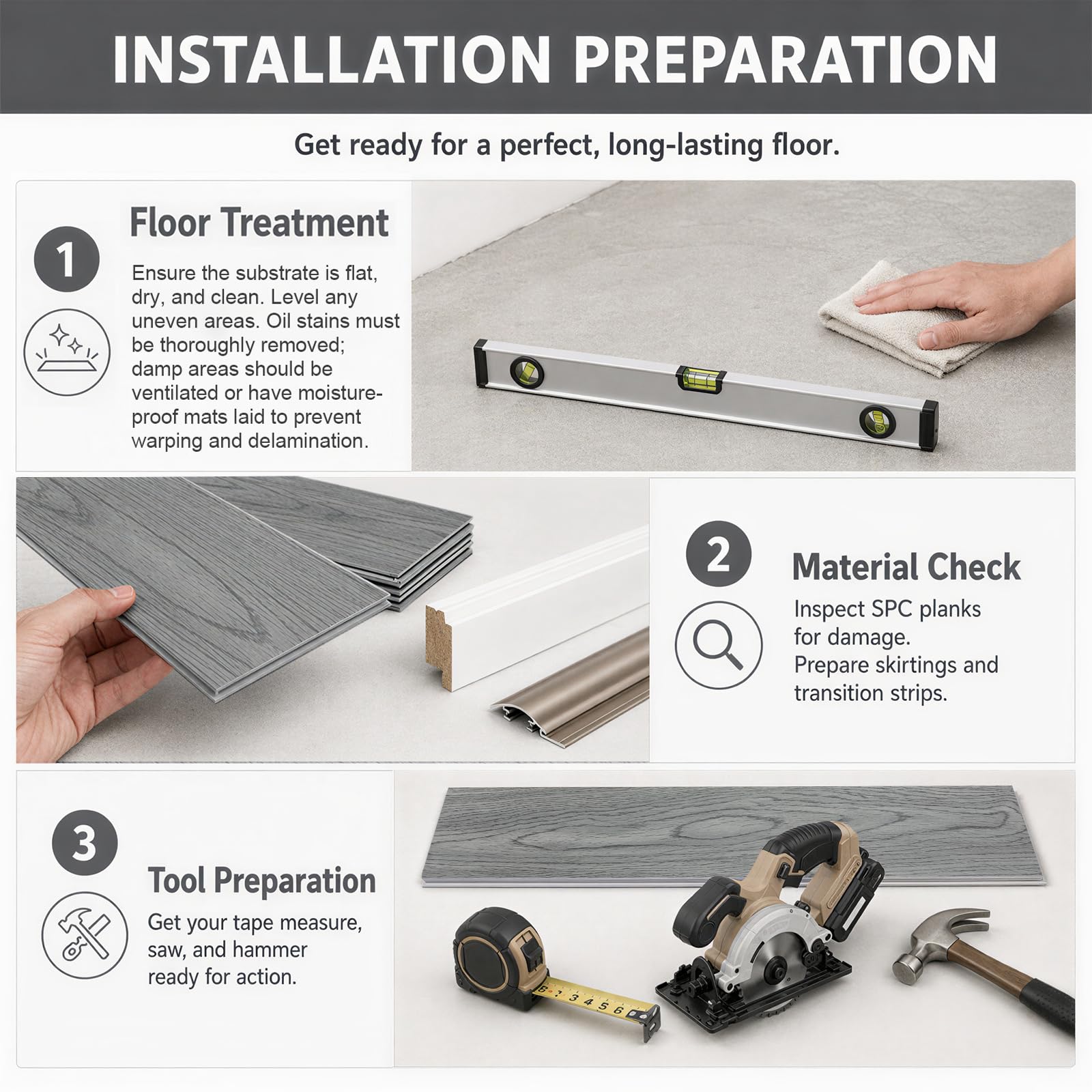 INSTALLATION PREPARATION

Get ready for a perfect, long-lasting floor.

1

Floor Treatment

Ensure the substrate is flat, dry, and clean. Level any uneven areas. Oil stains must be thoroughly removed; damp areas should be ventilated or have moisture-proof mats laid to prevent warping and delamination.

2

Material Check

Inspect SPC planks for damage.
Prepare skirtings and transition strips.

3

Tool Preparation

Get your tape measure, saw, and hammer ready for action.

3 4 5 6