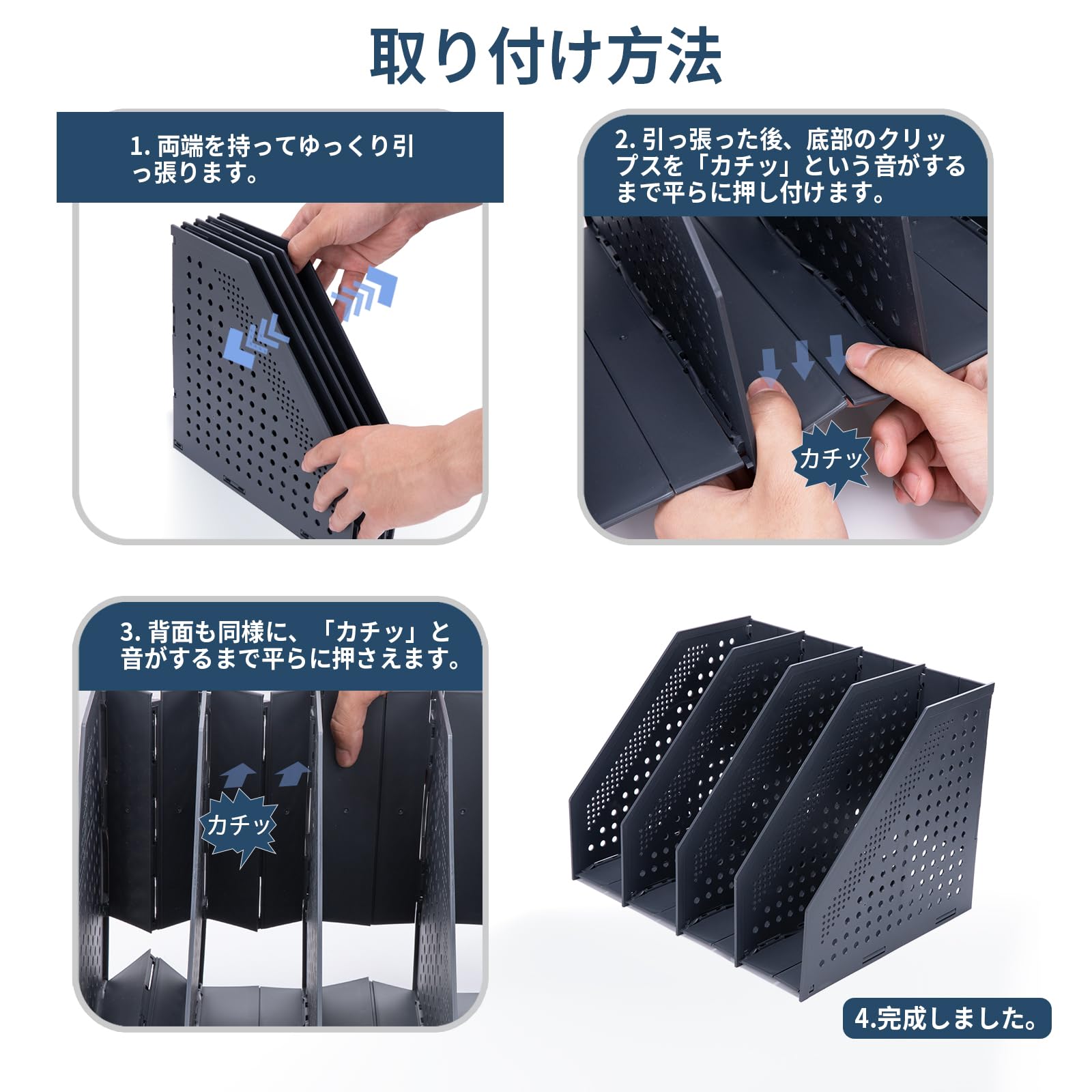 取り付け方法

1. 両端を持ってゆっくり引っ張ります。

2. 引っ張った後、底部のクリップスを「カチッ」という音がするまで平らに押し付けます。

カチッ

3. 背面も同様に、「カチッ」と音がするまで平らに押さえます。

カチッ

4.完成しました。