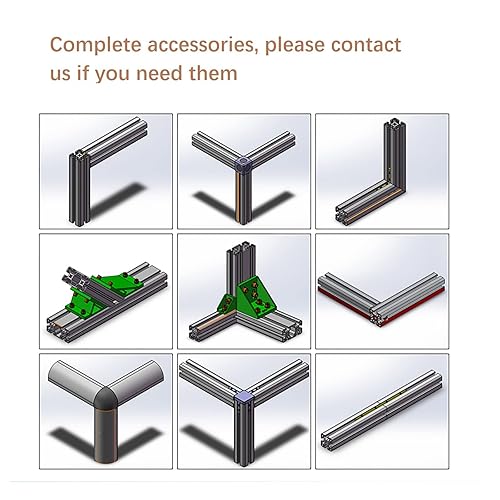 Complete accessories, please contact us if you need them