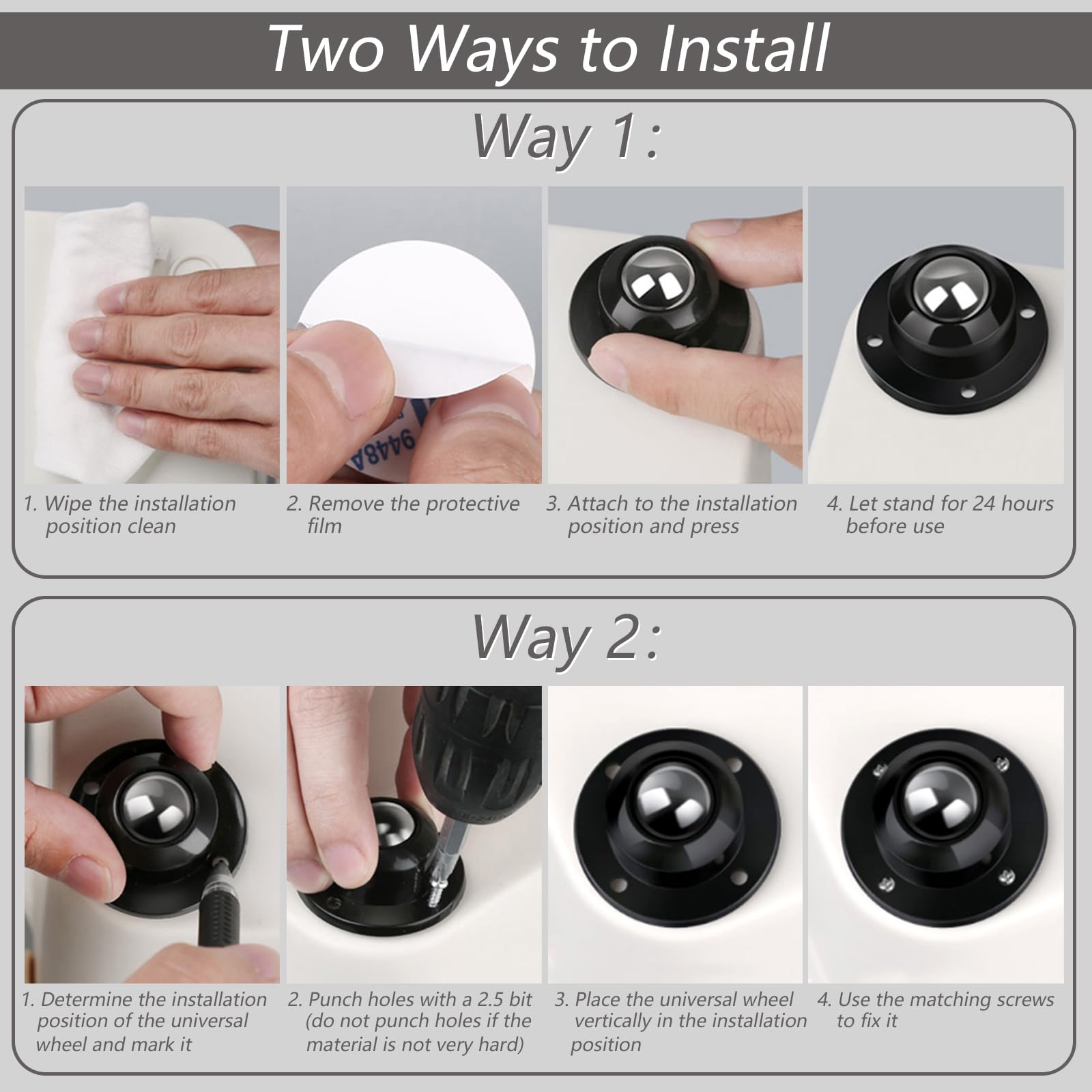 Two Ways to Install

Way 1:

9448A

1. Wipe the installation position clean

2. Remove the protective film

3. Attach to the installation position and press

4. Let stand for 24 hours before use

Way 2:

1. Determine the installation position of the universal wheel and mark it

2. Punch holes with a 2.5 bit (do not punch holes if the material is not very hard)

3. Place the universal wheel vertically in the installation position

4. Use the matching screws to fix it