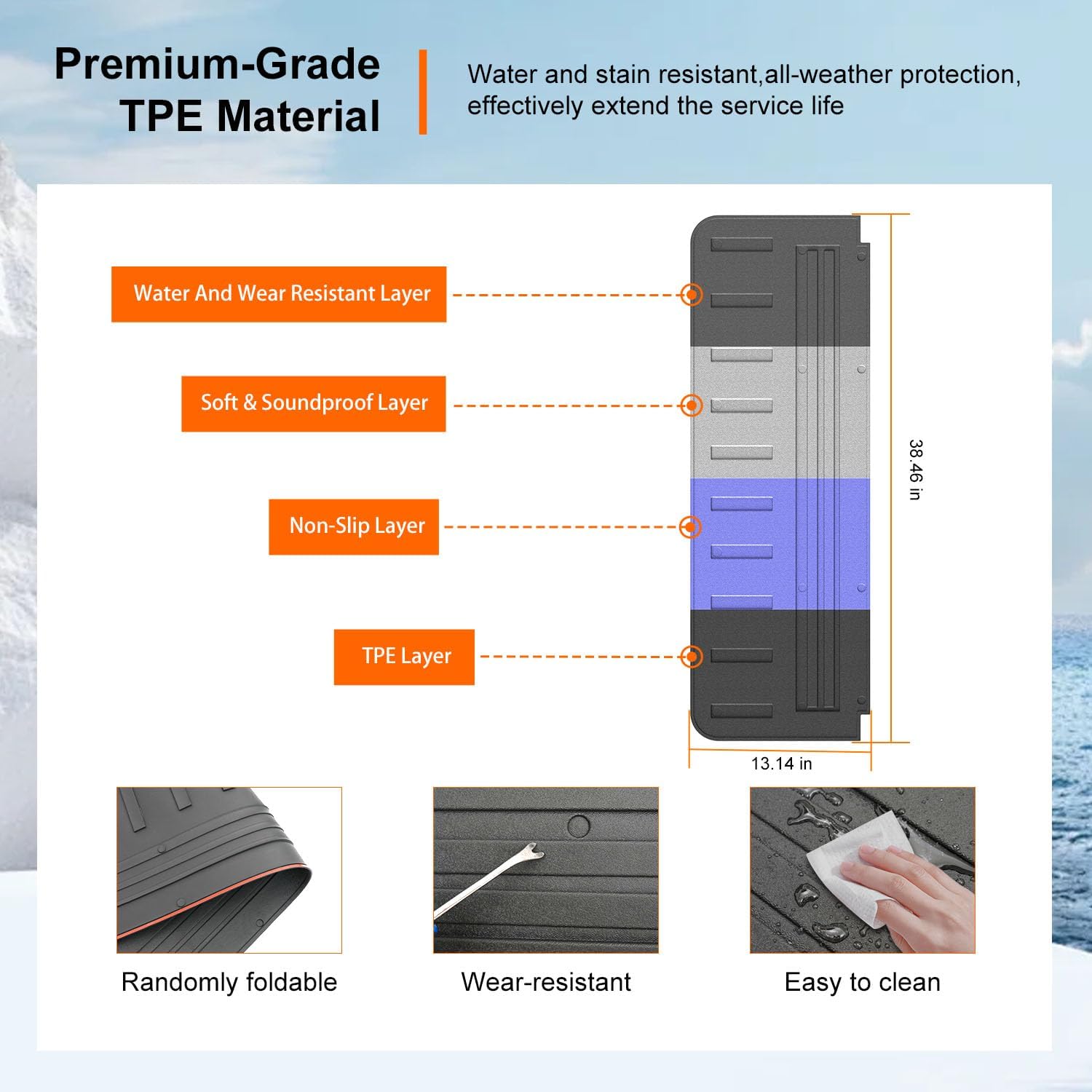 Premium-Grade TPE Material

Water and stain resistant,all-weather protection, effectively extend the service life

Water And Wear Resistant Layer

Soft & Soundproof Layer

Non-Slip Layer

TPE Layer

38.46 in

13.14 in

Randomly foldable

Wear-resistant

Easy to clean