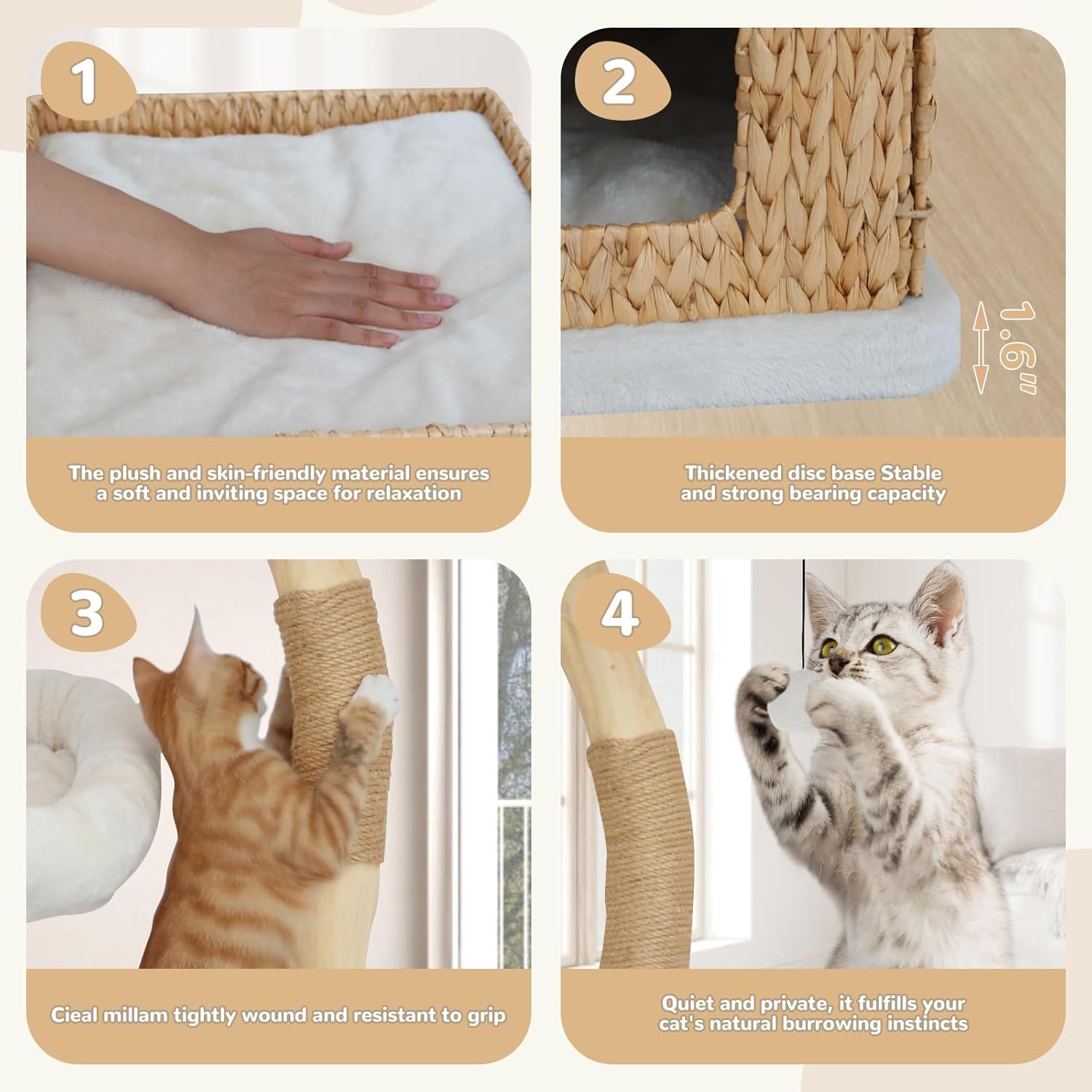 1

The plush and skin-friendly material ensures a soft and inviting space for relaxation

2

1.6"

Thickened disc base Stable and strong bearing capacity

3

Cieal millam tightly wound and resistant to grip

4

Quiet and private, it fulfills your cat's natural burrowing instincts