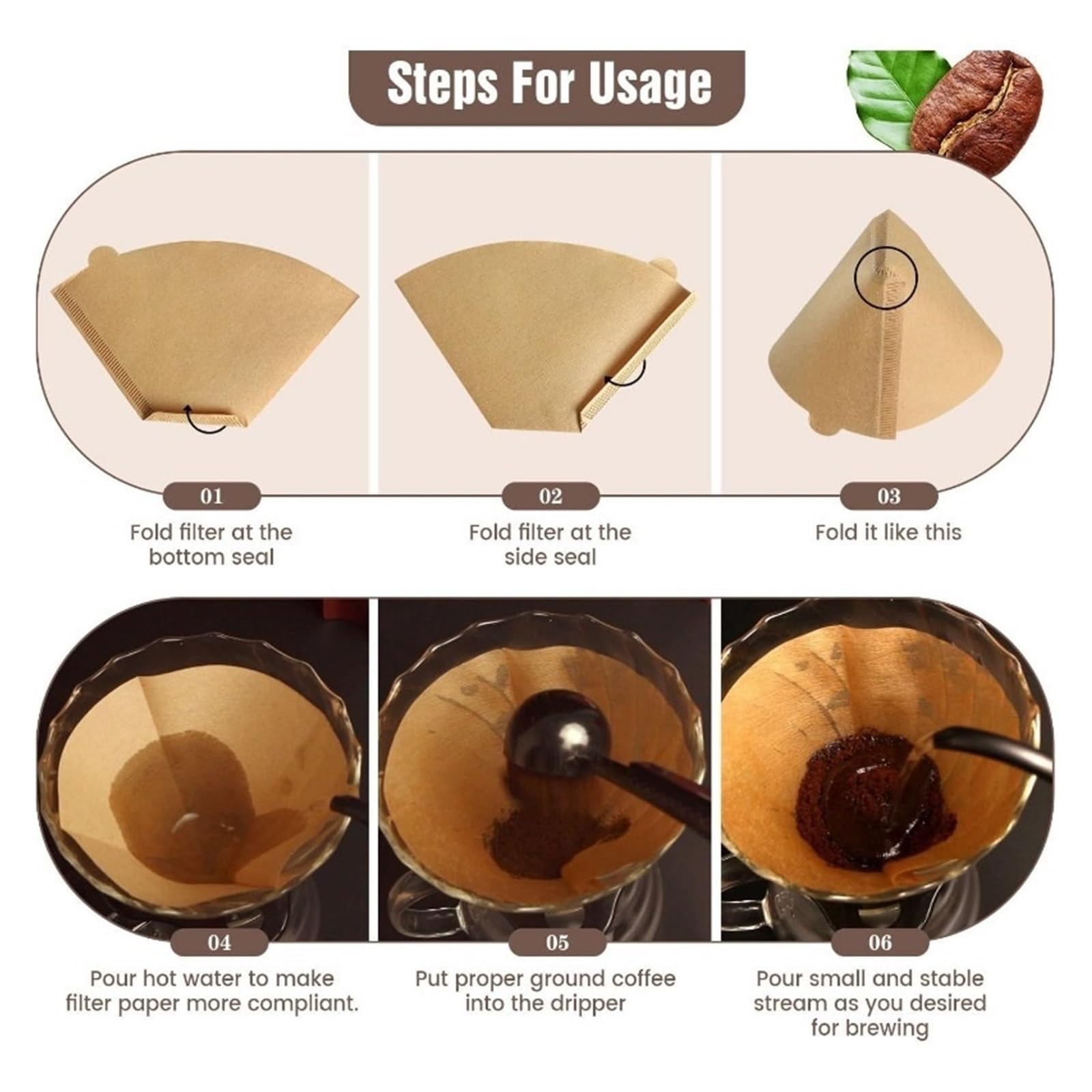 Steps For Usage

01
Fold filter at the bottom seal

02
Fold filter at the side seal

03
Fold it like this

04
Pour hot water to make filter paper more compliant.

05
Put proper ground coffee into the dripper

06
Pour small and stable stream as you desired for brewing